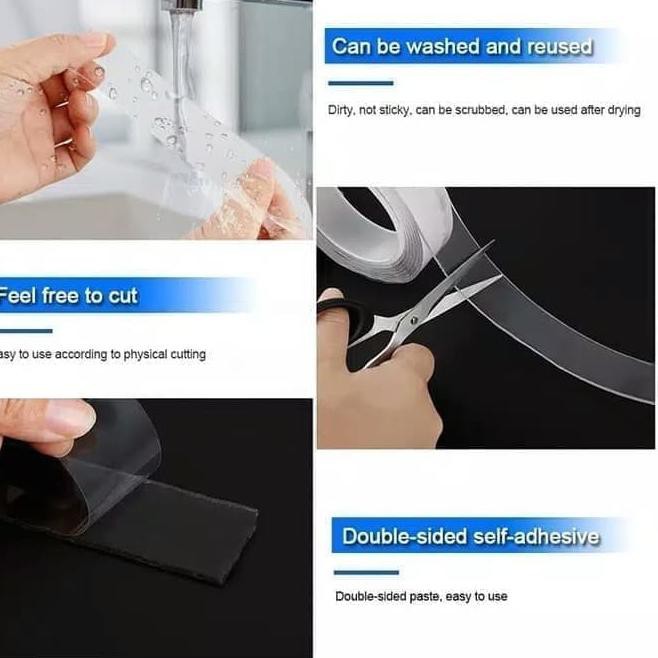 Can be washed and reused

Dirty, not sticky, can be scrubbed, can be used after drying

Feel free to cut

asy to use according to physical cutting

Double-sided self-adhesive

Double-sided paste, easy to use