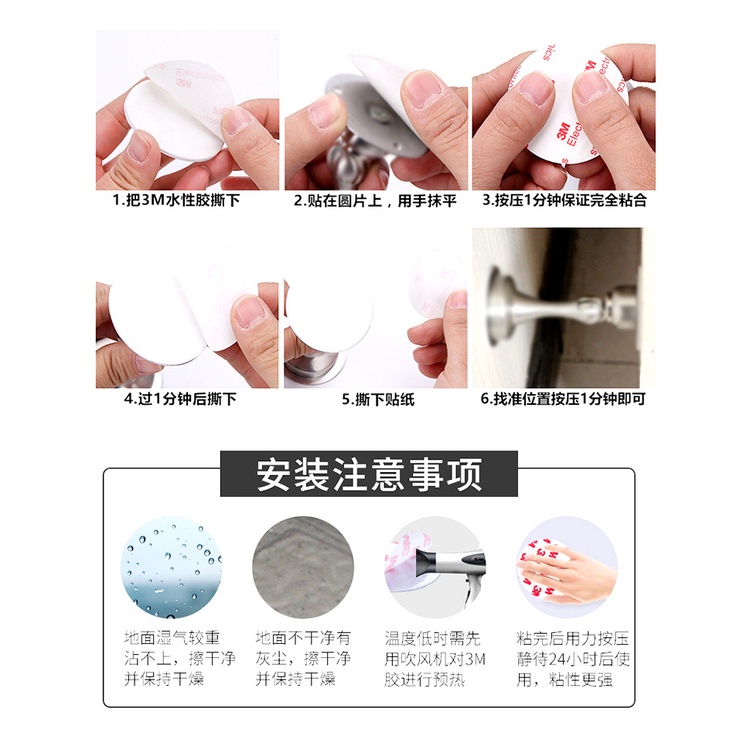 1.把3M水性胶撕下

2.贴在圆片上，用手抹平

3.按压1分钟保证完全粘合

4.过1分钟后撕下

5.撕下贴纸

6.找准位置按压1分钟即可

安装注意事项

地面湿气较重沾不上，擦干净并保持干燥

地面不干净有灰尘，擦干净并保持干燥

温度低时需先用吹风机对3M胶进行预热

粘完后用力按压静待24小时后使用，粘性更强