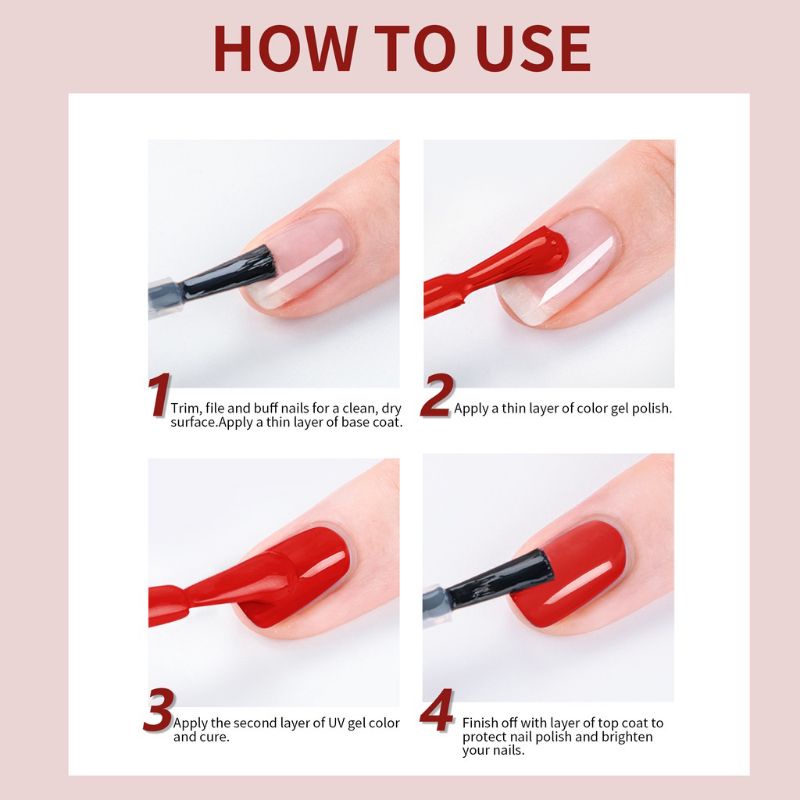 HOW TO USE

1 Trim, file and buff nails for a clean, dry surface.Apply a thin layer of base coat.

2 Apply a thin layer of color gel polish.

3 Apply the second layer of UV gel color and cure.

4 Finish off with layer of top coat to protect nail polish and brighten your nails.