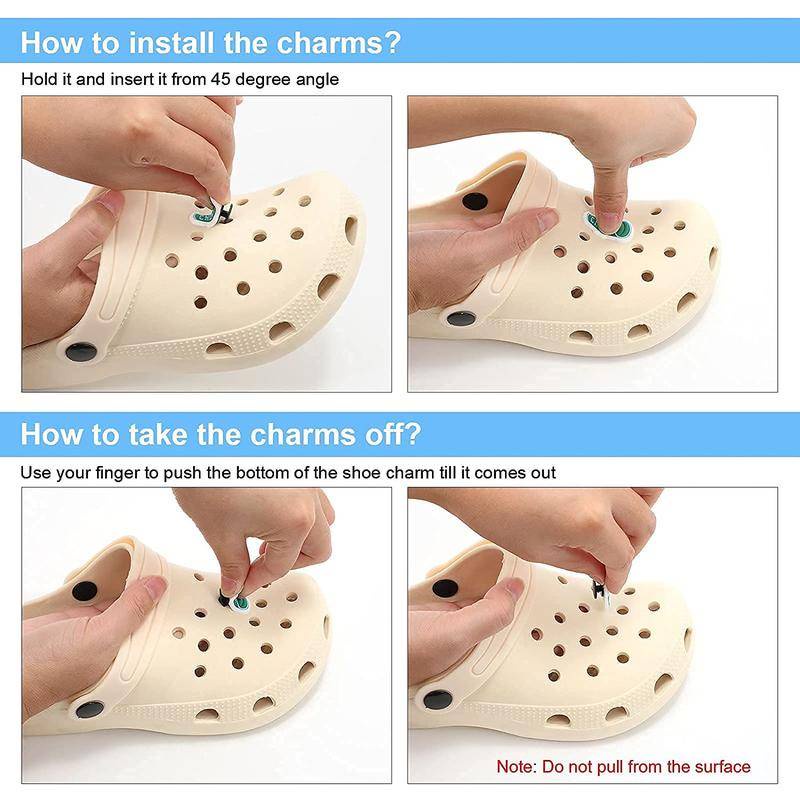 How to install the charms?

Hold it and insert it from 45 degree angle

How to take the charms off?

Use your finger to push the bottom of the shoe charm till it comes out

Note: Do not pull from the surface