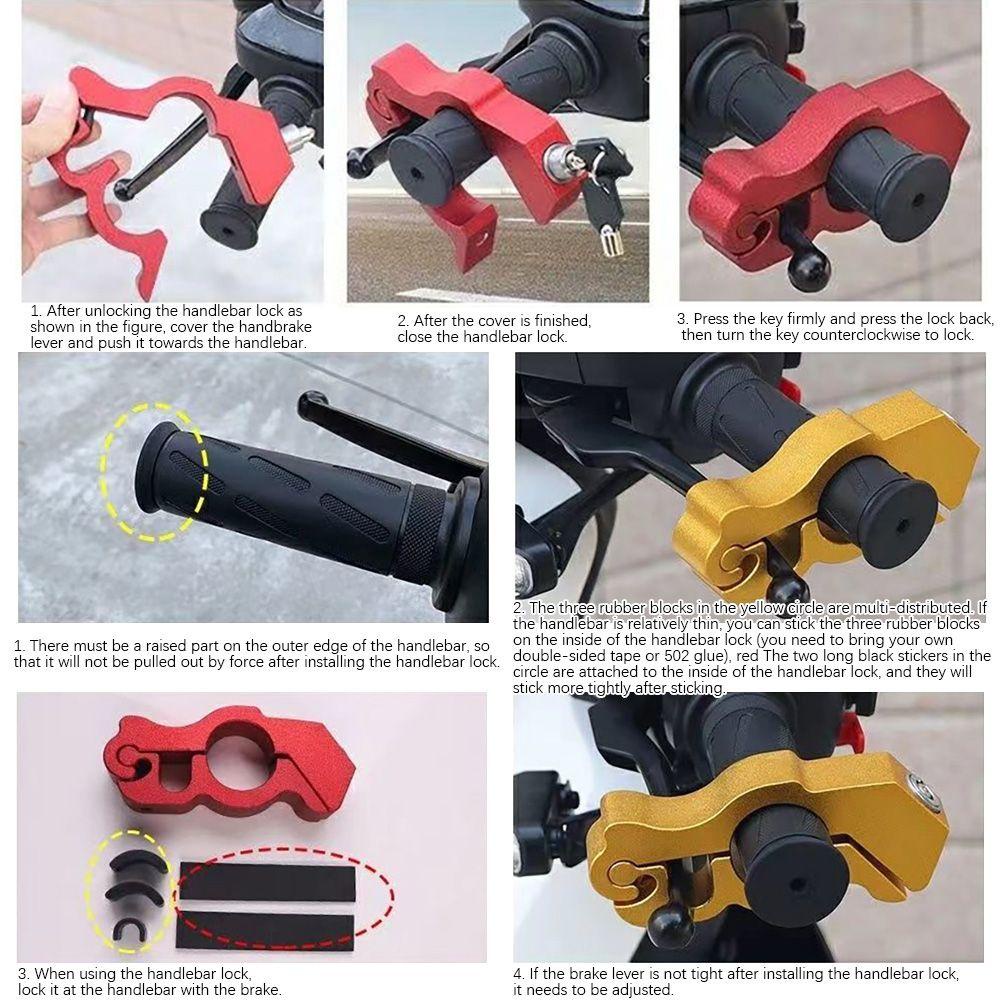 1. After unlocking the handlebar lock as shown in the figure, cover the handbrake lever and push it towards the handlebar.

2. After the cover is finished, close the handlebar lock.

3. Press the key firmly and press the lock back, then turn the key counterclockwise to lock.

1. There must be a raised part on the outer edge of the handlebar, so that it will not be pulled out by force after installing the handlebar lock.

2. The three rubber blocks in the yellow circle are multi-distributed. If the handlebar is relatively thin, you can stick the three rubber blocks on the inside of the handlebar lock (you need to bring your own double-sided tape or 502 glue), red The two long black stickers in the circle are attached to the inside of the handlebar lock, and they will stick more tightly after sticking.

3. When using the handlebar lock, lock it at the handlebar with the brake.

4. If the brake lever is not tight after installing the handlebar lock, it needs to be adjusted.