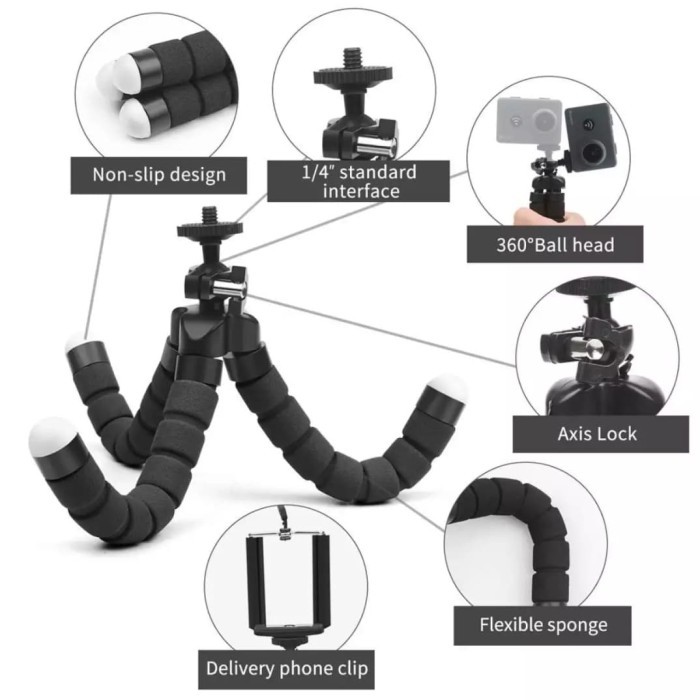 Non-slip design

1/4″ standard interface

360°Ball head

Axis Lock

Flexible sponge

Delivery phone clip