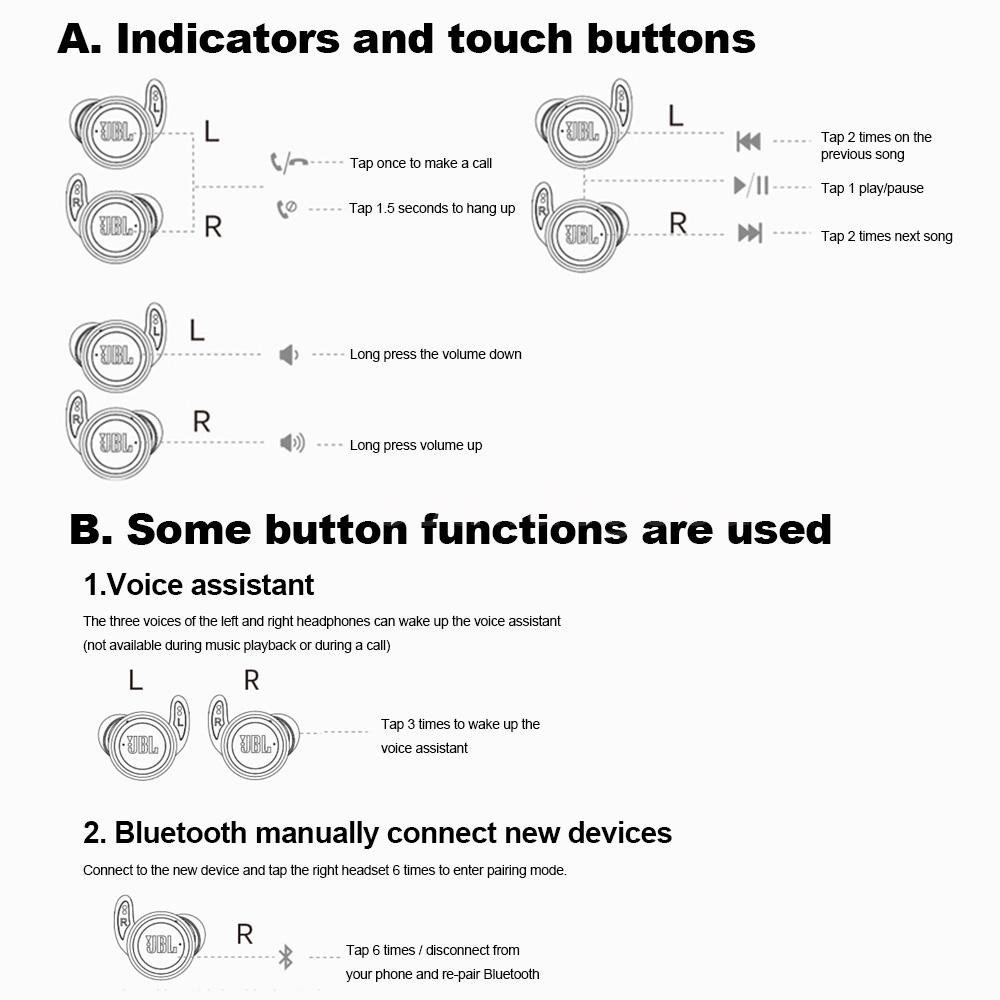 A. Indicators and touch buttons

JBL L
JBL R
Tap once to make a call
Tap 1.5 seconds to hang up

JBL L
JBL R
Tap 2 times on the previous song
Tap 1 play/pause
Tap 2 times next song

JBL L
Long press the volume down
JBL R
Long press volume up

B. Some button functions are used

1.Voice assistant

The three voices of the left and right headphones can wake up the voice assistant (not available during music playback or during a call)

L R
JBL JBL
Tap 3 times to wake up the voice assistant

2. Bluetooth manually connect new devices

Connect to the new device and tap the right headset 6 times to enter pairing mode.

JBL R
Tap 6 times / disconnect from your phone and re-pair Bluetooth