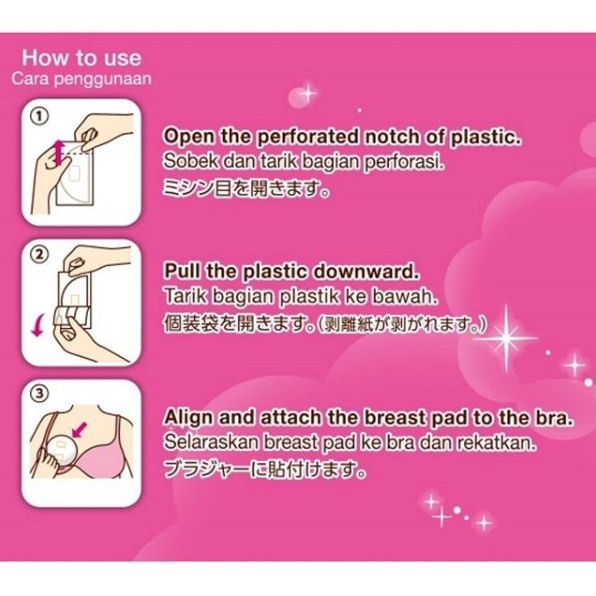 How to use
Cara penggunaan

①

Open the perforated notch of plastic.
Sobek dan tarik bagian perforasi.
ミシン目を開きます。

②

Pull the plastic downward.
Tarik bagian plastik ke bawah.
個装袋を開きます。(剥離紙が剥がれます。)

③

Align and attach the breast pad to the bra.
Selaraskan breast pad ke bra dan rekatkan.
ブラジャーに貼付けます。