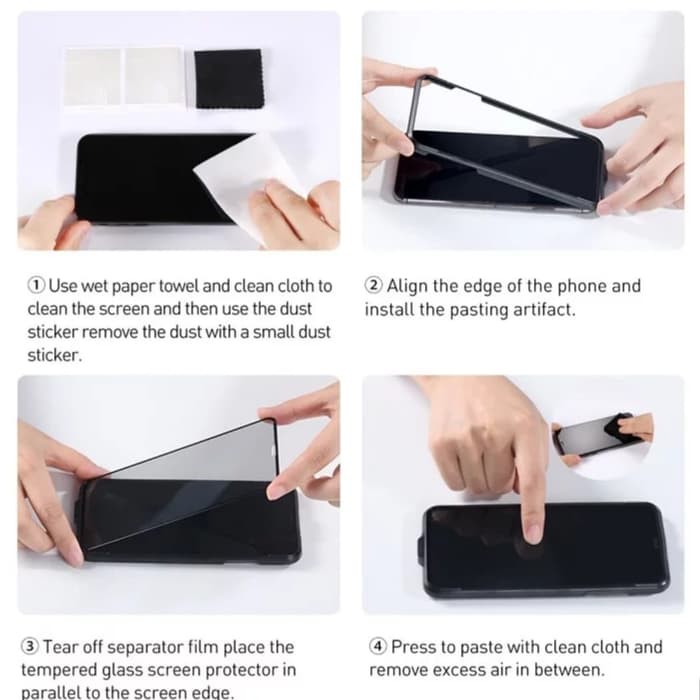 ① Use wet paper towel and clean cloth to clean the screen and then use the dust sticker remove the dust with a small dust sticker.

② Align the edge of the phone and install the pasting artifact.

③ Tear off separator film place the tempered glass screen protector in parallel to the screen edge.

④ Press to paste with clean cloth and remove excess air in between.