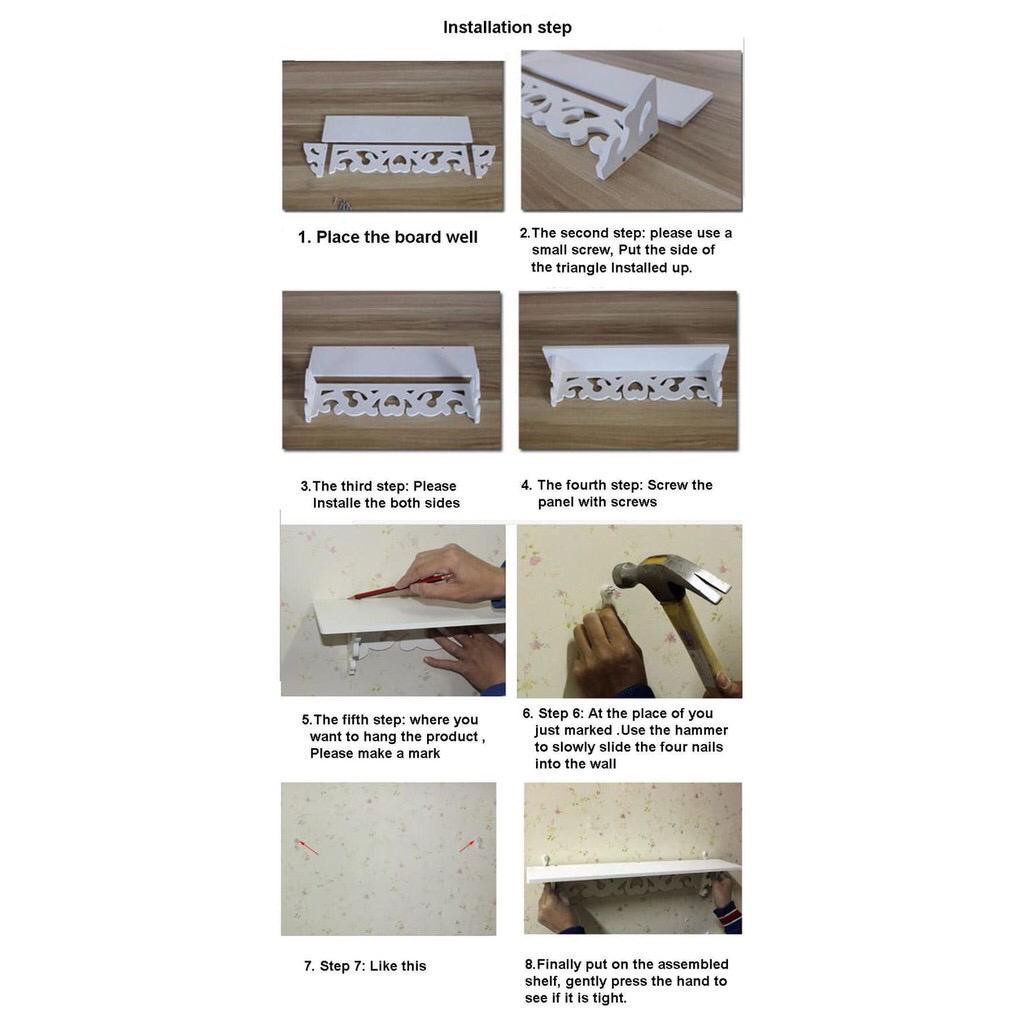 Installation step

1. Place the board well

2.The second step: please use a small screw, Put the side of the triangle Installed up.

3.The third step: Please Installe the both sides

4. The fourth step: Screw the panel with screws

5.The fifth step: where you want to hang the product , Please make a mark

6. Step 6: At the place of you just marked .Use the hammer to slowly slide the four nails into the wall

7. Step 7: Like this

8.Finally put on the assembled shelf, gently press the hand to see if it is tight.