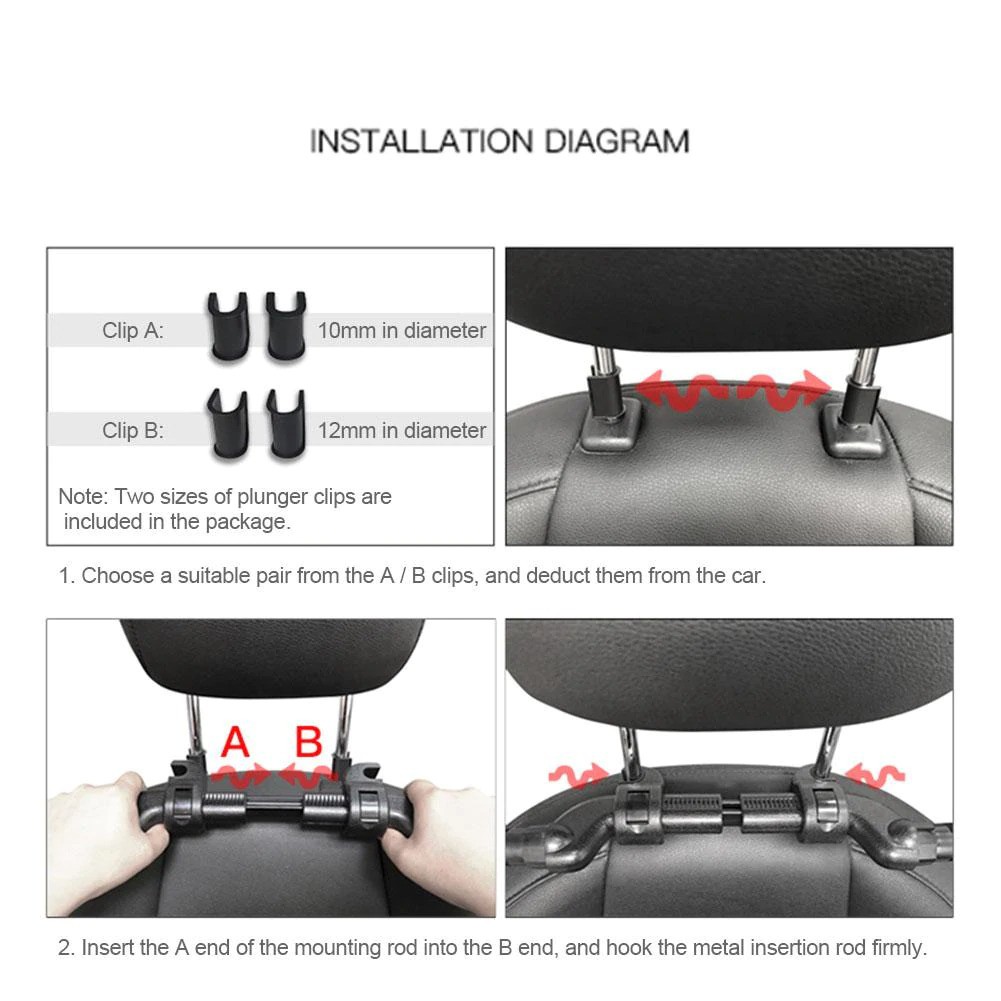 INSTALLATION DIAGRAM

Clip A: 10mm in diameter

Clip B: 12mm in diameter

Note: Two sizes of plunger clips are included in the package.

1. Choose a suitable pair from the A / B clips, and deduct them from the car.

A B

2. Insert the A end of the mounting rod into the B end, and hook the metal insertion rod firmly.