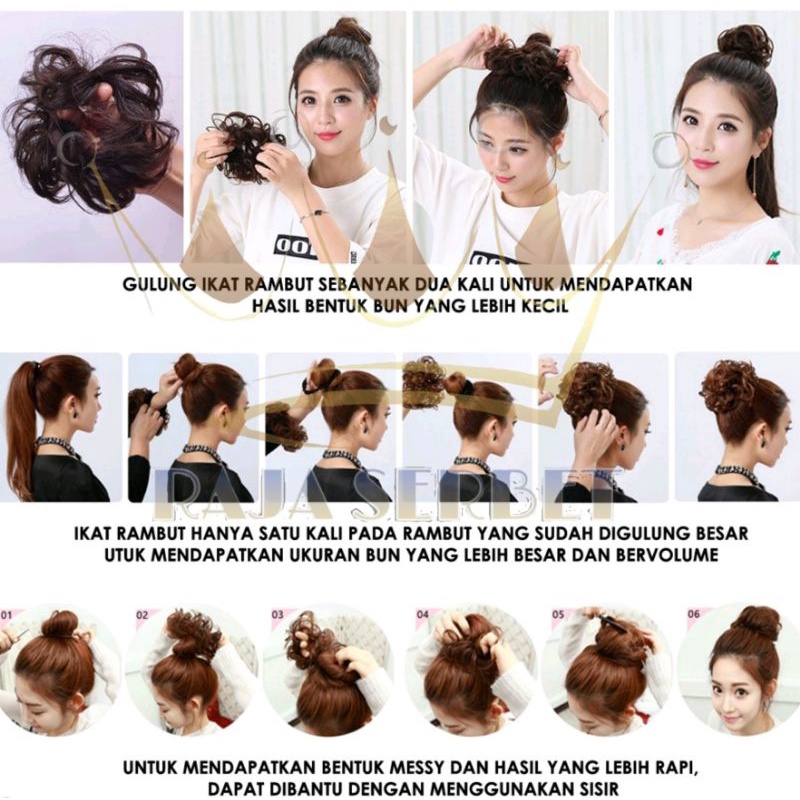 GULUNG IKAT RAMBUT SEBANYAK DUA KALI UNTUK MENDAPATKAN HASIL BENTUK BUN YANG LEBIH KECIL

RAJA SERBET

IKAT RAMBUT HANYA SATU KALI PADA RAMBUT YANG SUDAH DIGULUNG BESAR UTUK MENDAPATKAN UKURAN BUN YANG LEBIH BESAR DAN BERVOLUME

01 02 03 04 05 06

UNTUK MENDAPATKAN BENTUK MESSY DAN HASIL YANG LEBIH RAPI, DAPAT DIBANTU DENGAN MENGGUNAKAN SISIR