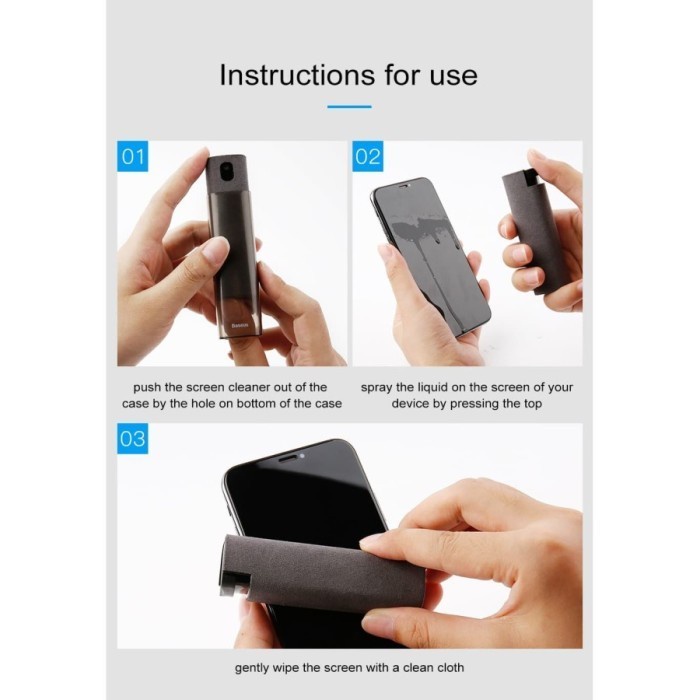 Instructions for use

01

Baseus

push the screen cleaner out of the case by the hole on bottom of the case

02

spray the liquid on the screen of your device by pressing the top

03

gently wipe the screen with a clean cloth