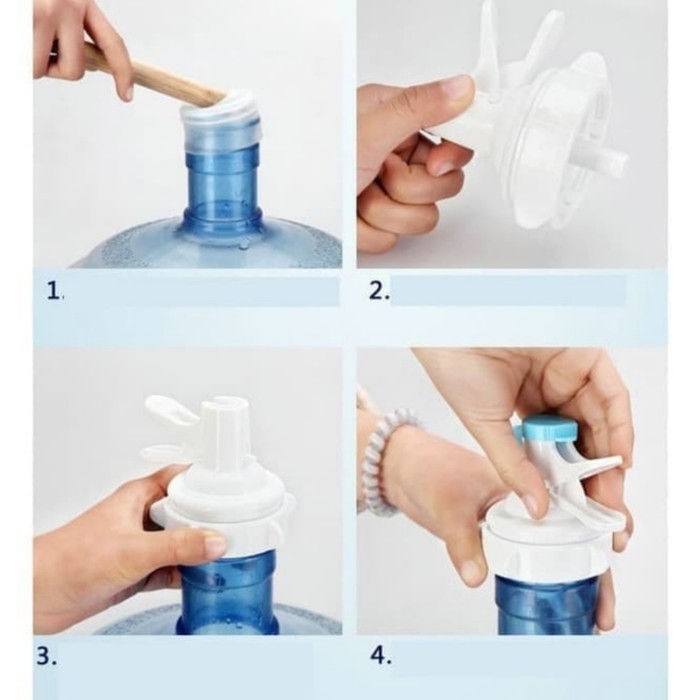 1.

2.

3.

4.