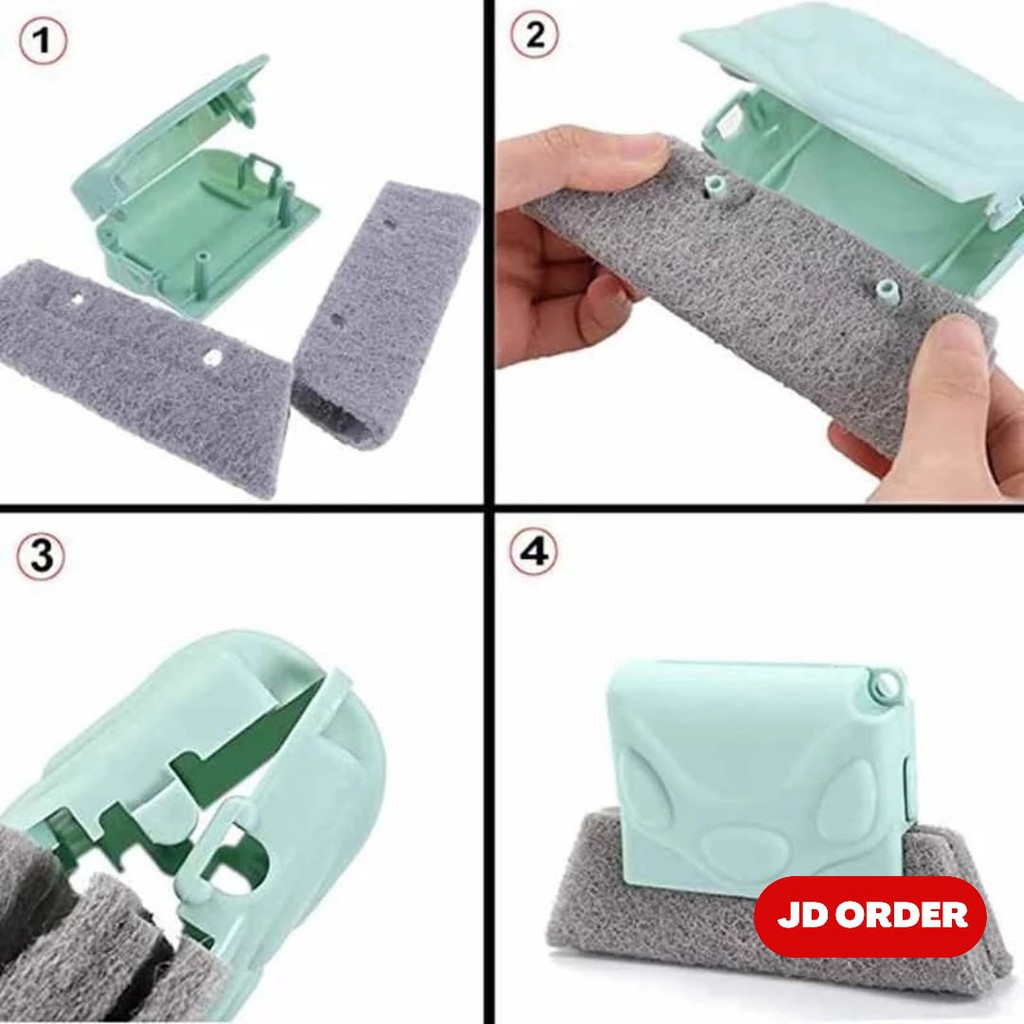 1
2
3
4
JD ORDER