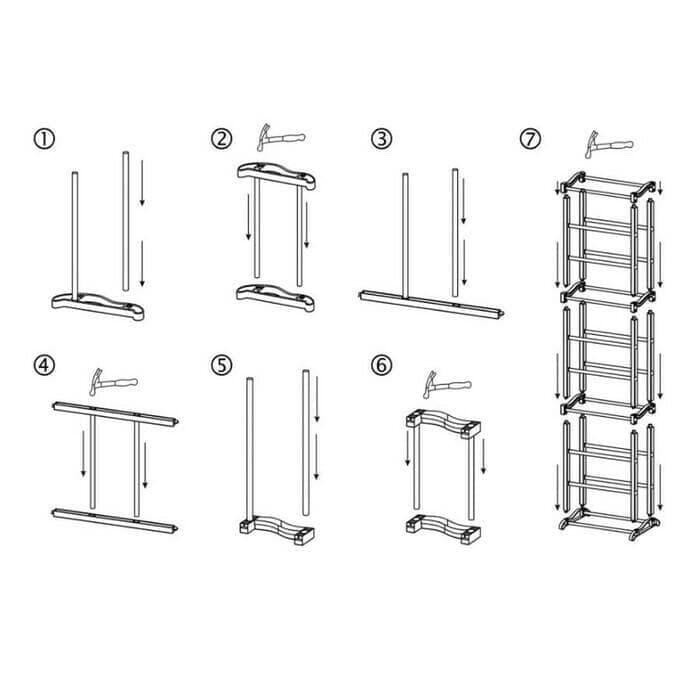 ①
②
③
⑦
④
⑤
⑥