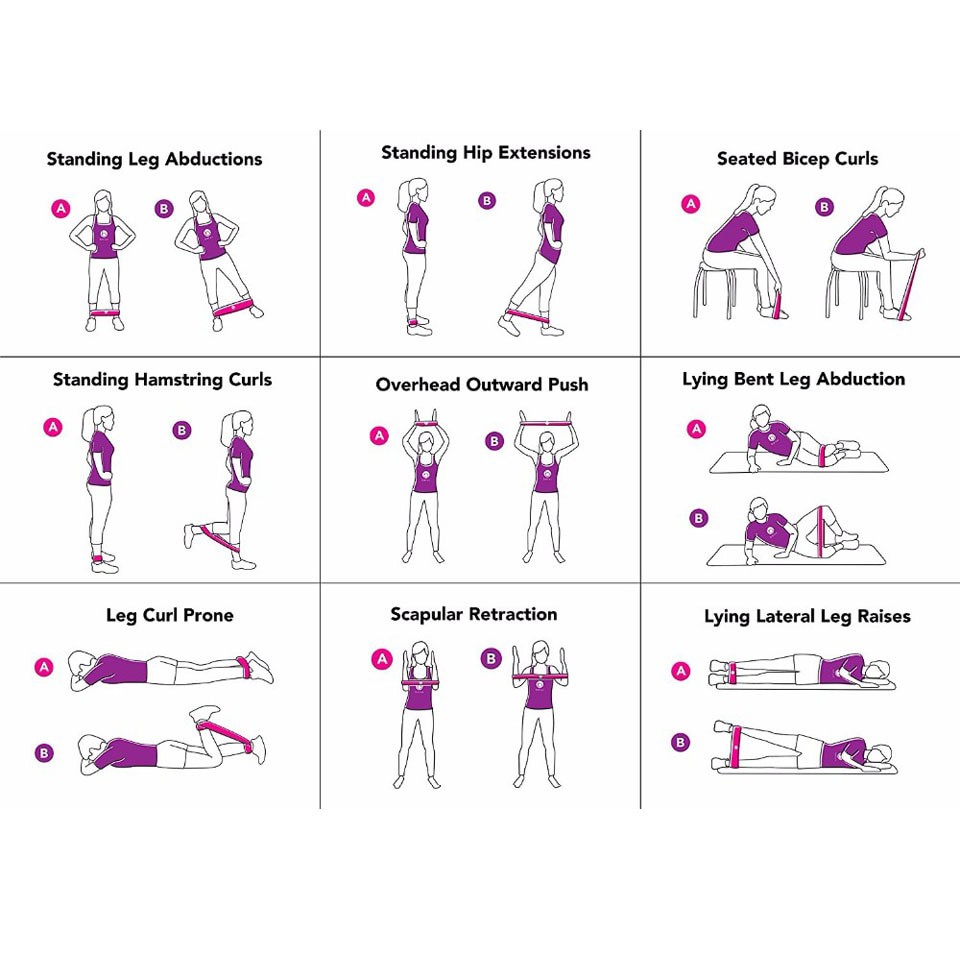 Standing Leg Abductions

A B

Standing Hip Extensions

A B

Seated Bicep Curls

A B

Standing Hamstring Curls

A B

Overhead Outward Push

A B

Lying Bent Leg Abduction

A

B

Leg Curl Prone

A

B

Scapular Retraction

A B

Lying Lateral Leg Raises

A

B