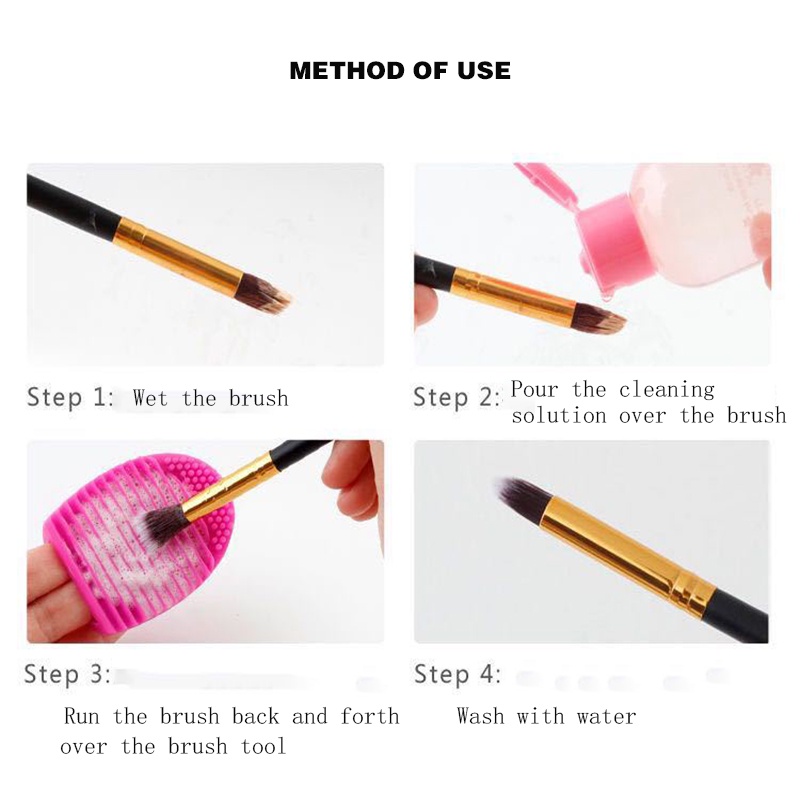 METHOD OF USE

Step 1: Wet the brush

Step 2: Pour the cleaning solution over the brush

Step 3:

Run the brush back and forth over the brush tool

Step 4:

Wash with water