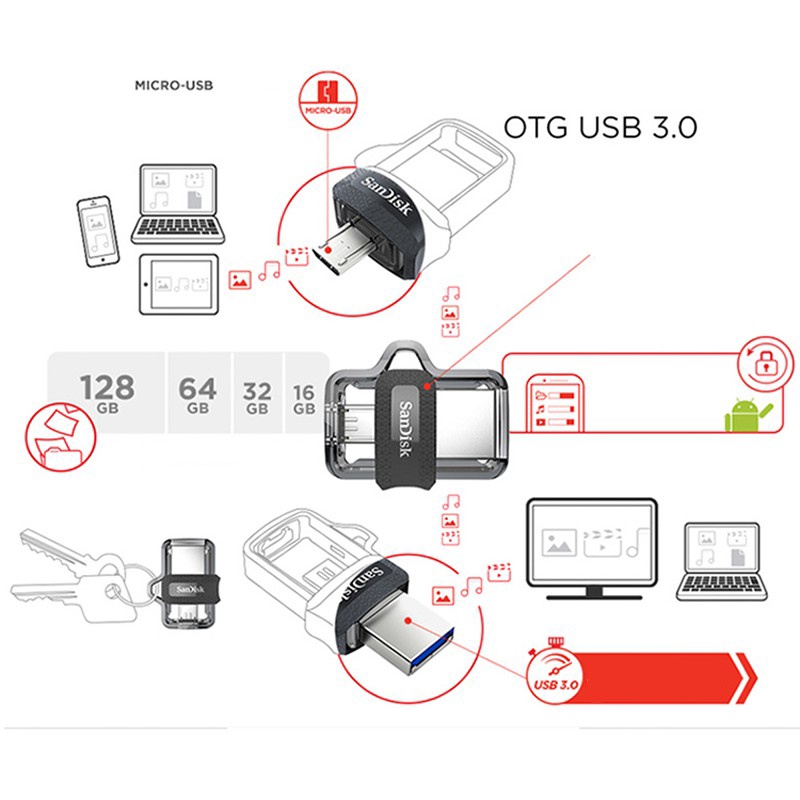 MICRO-USB

MICRO-USB

OTG USB 3.0

SanDisk

128 GB

64 GB

32 GB

16 GB

SanDisk

SanDisk

SanDisk

USB 3.0