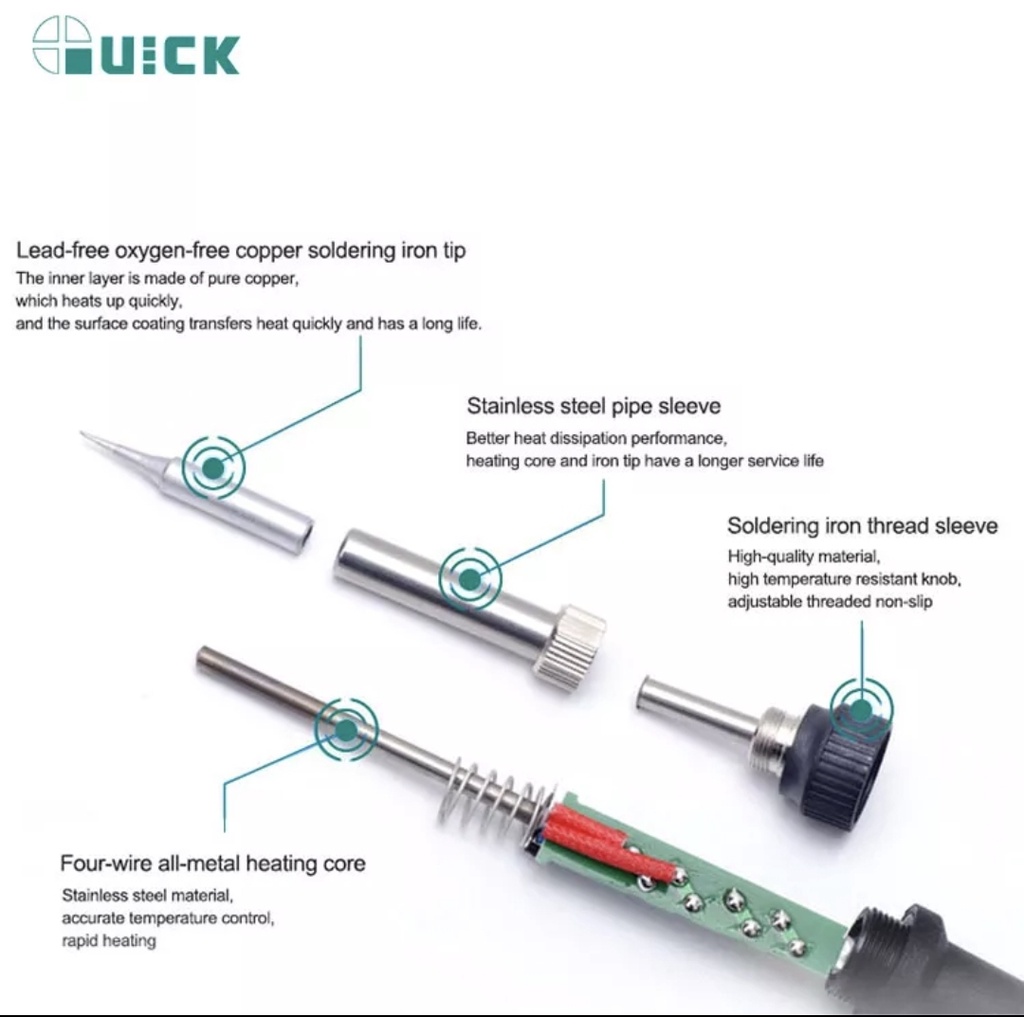 QUICK

Lead-free oxygen-free copper soldering iron tip
The inner layer is made of pure copper, which heats up quickly, and the surface coating transfers heat quickly and has a long life.

Stainless steel pipe sleeve
Better heat dissipation performance, heating core and iron tip have a longer service life

Soldering iron thread sleeve
High-quality material, high temperature resistant knob, adjustable threaded non-slip

Four-wire all-metal heating core
Stainless steel material, accurate temperature control, rapid heating