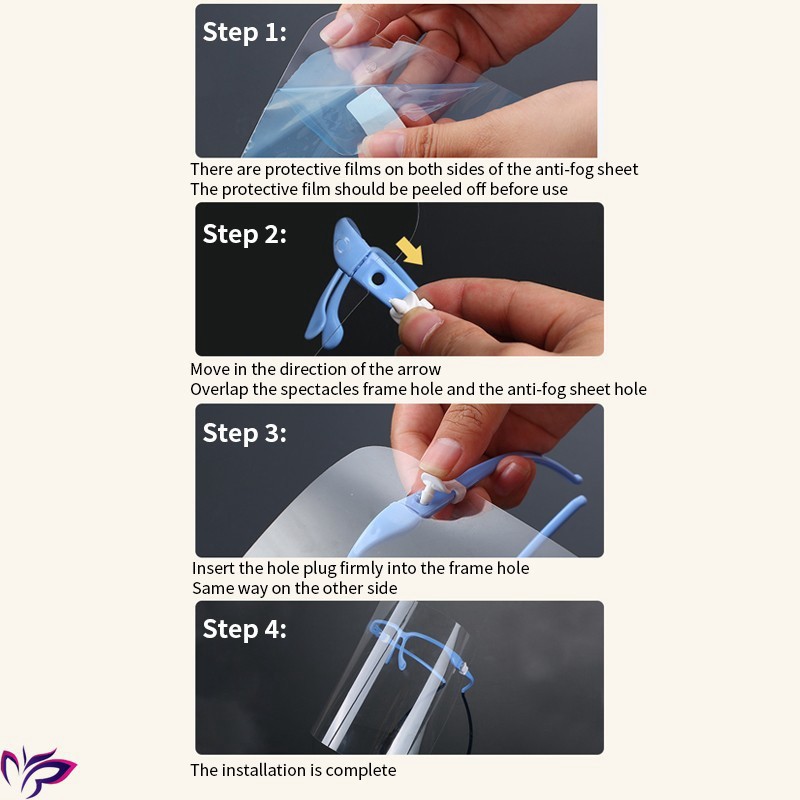 Step 1:

There are protective films on both sides of the anti-fog sheet
The protective film should be peeled off before use

Step 2:

Move in the direction of the arrow
Overlap the spectacles frame hole and the anti-fog sheet hole

Step 3:

Insert the hole plug firmly into the frame hole
Same way on the other side

Step 4:

The installation is complete