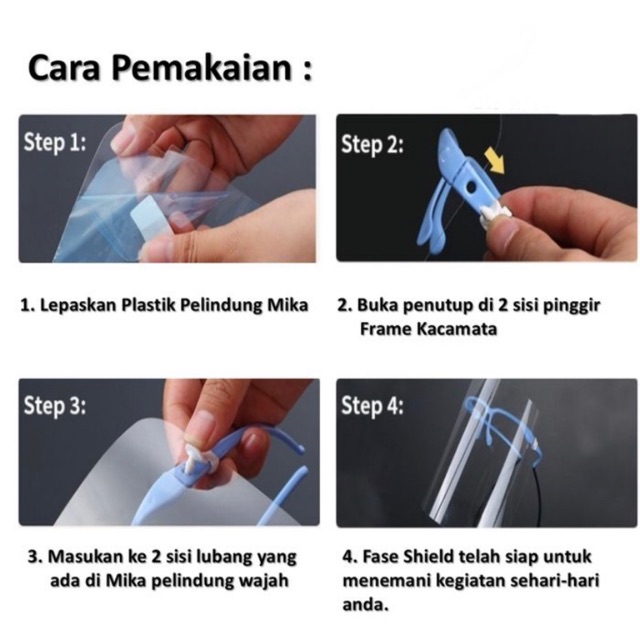 Cara Pemakaian :

Step 1:

1. Lepaskan Plastik Pelindung Mika

Step 2:

2. Buka penutup di 2 sisi pinggir Frame Kacamata

Step 3:

3. Masukan ke 2 sisi lubang yang ada di Mika pelindung wajah

Step 4:

4. Fase Shield telah siap untuk menemani kegiatan sehari-hari anda.