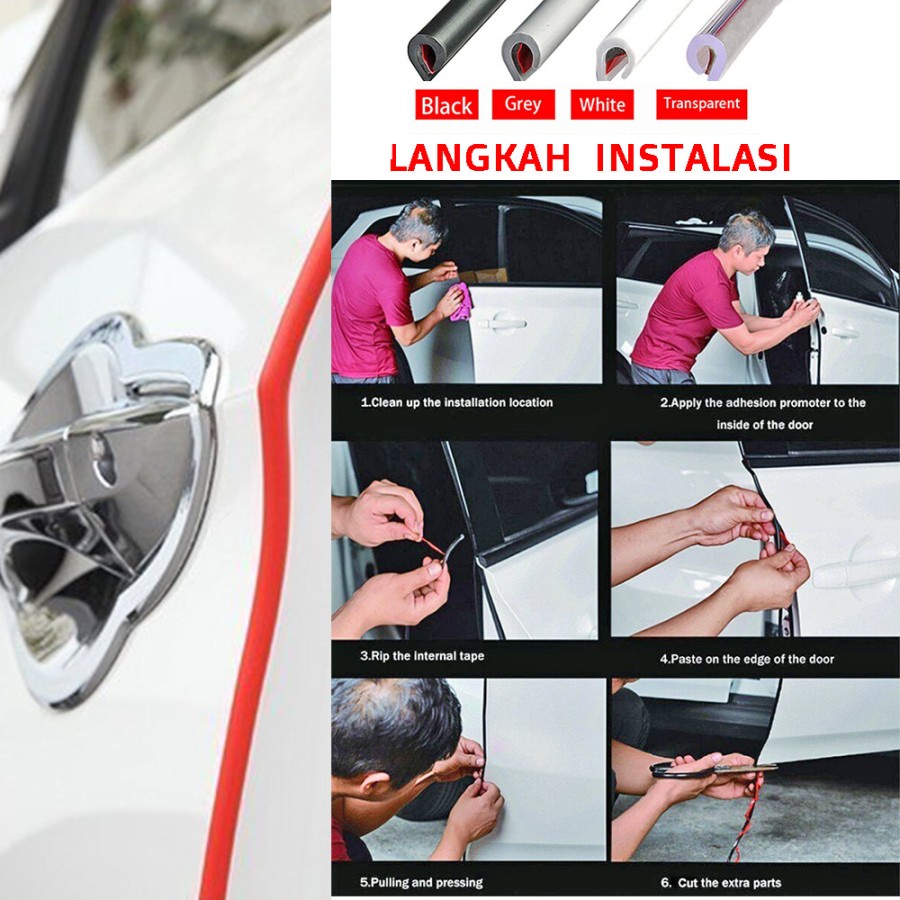 Black Grey White Transparent

LANGKAH INSTALASI

1.Clean up the installation location

2.Apply the adhesion promoter to the inside of the door

3.Rip the internal tape

4.Paste on the edge of the door

5.Pulling and pressing

6. Cut the extra parts