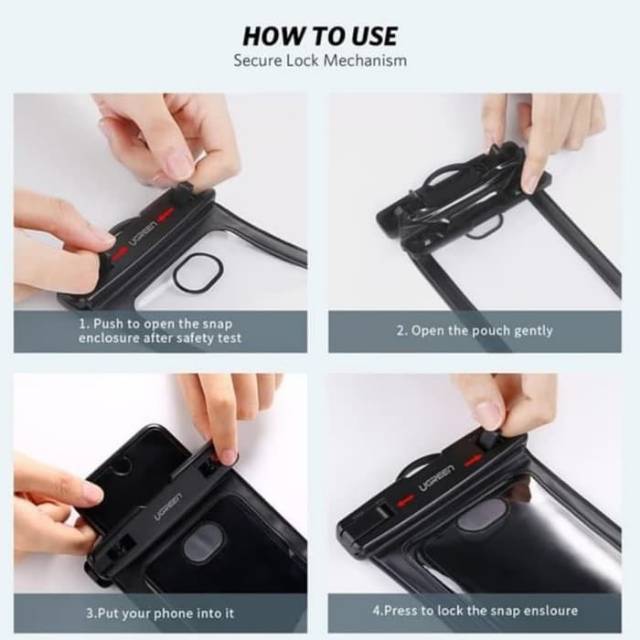 HOW TO USE
Secure Lock Mechanism

UGREEN

1. Push to open the snap enclosure after safety test

2. Open the pouch gently

UGREEN

3.Put your phone into it

UGREEN

4.Press to lock the snap ensloure