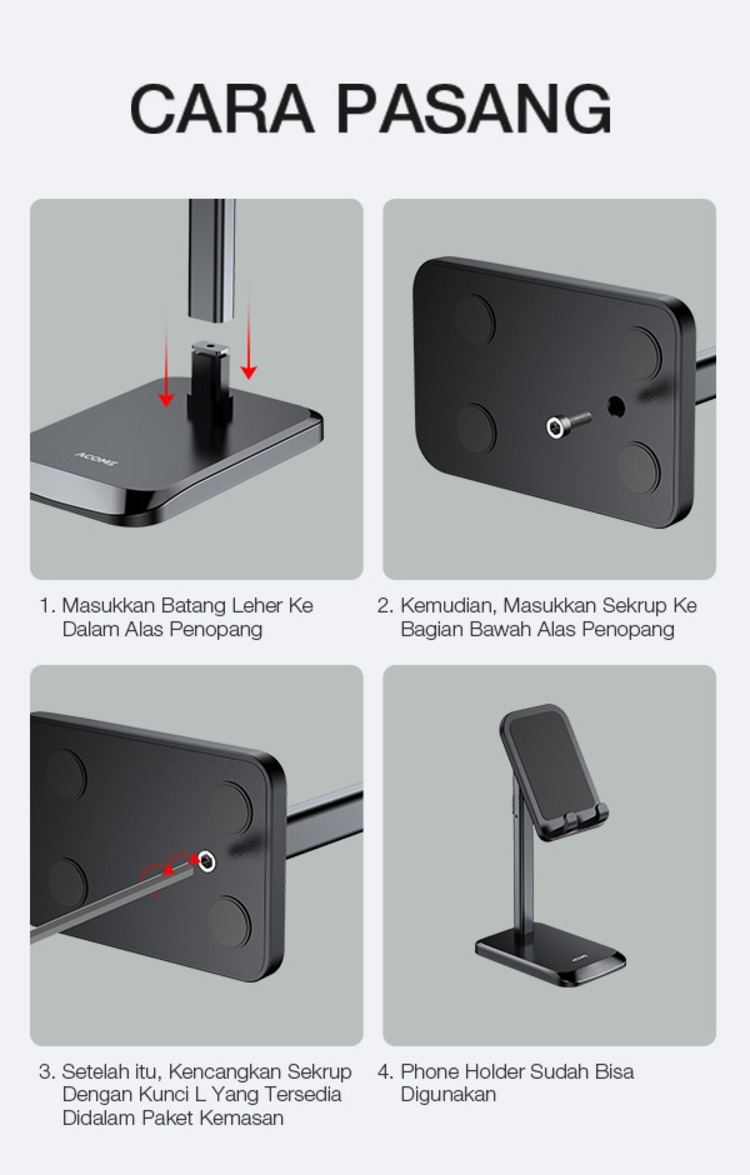 CARA PASANG

ACOME

1. Masukkan Batang Leher Ke Dalam Alas Penopang

2. Kemudian, Masukkan Sekrup Ke Bagian Bawah Alas Penopang

3. Setelah itu, Kencangkan Sekrup Dengan Kunci L Yang Tersedia Didalam Paket Kemasan

ACOME

4. Phone Holder Sudah Bisa Digunakan