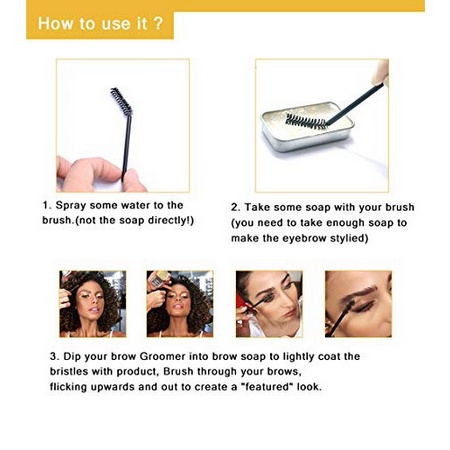 How to use it ?

1. Spray some water to the brush.(not the soap directly!)

2. Take some soap with your brush (you need to take enough soap to make the eyebrow stylied)

3. Dip your brow Groomer into brow soap to lightly coat the bristles with product, Brush through your brows, flicking upwards and out to create a "featured" look.