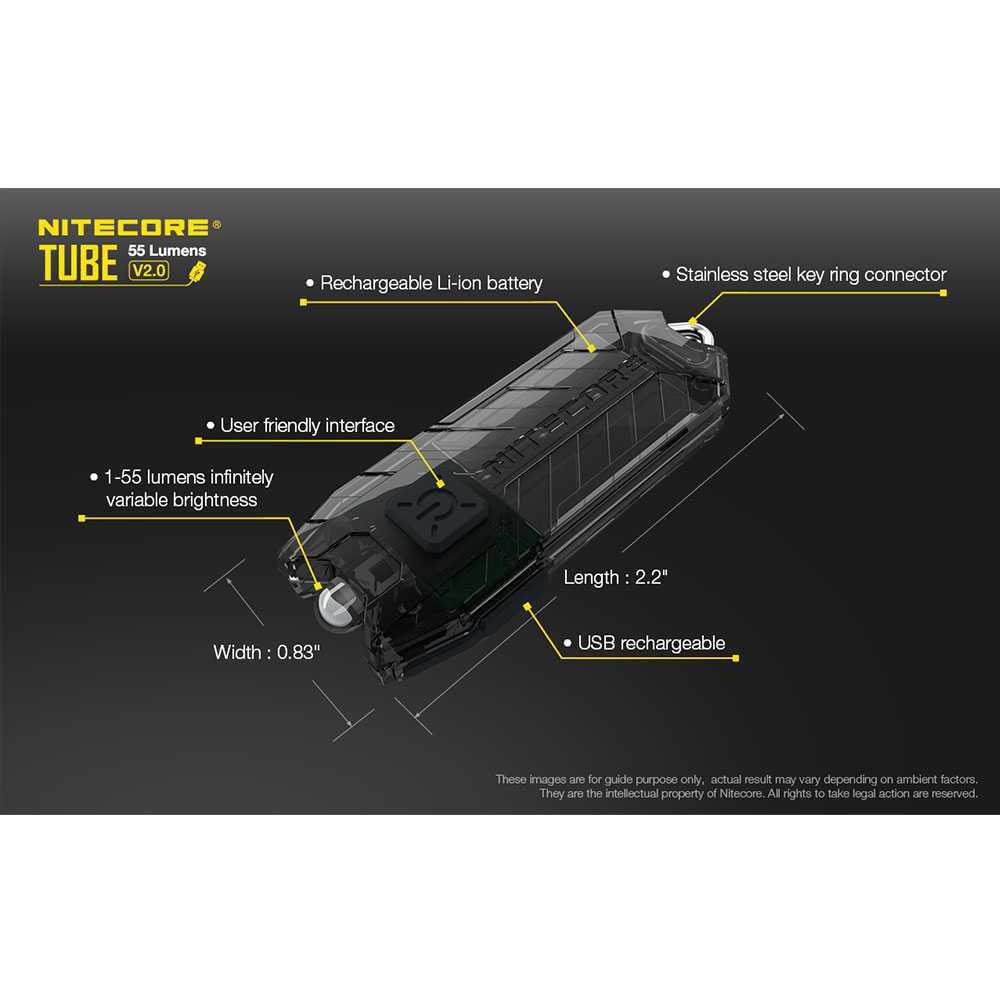 NITECORE®
TUBE 55 Lumens V2.0

• Rechargeable Li-ion battery

• Stainless steel key ring connector

• User friendly interface

• 1-55 lumens infinitely variable brightness

NITECORE

Length : 2.2"

Width : 0.83"

• USB rechargeable

These images are for guide purpose only, actual result may vary depending on ambient factors. They are the intellectual property of Nitecore. All rights to take legal action are reserved.