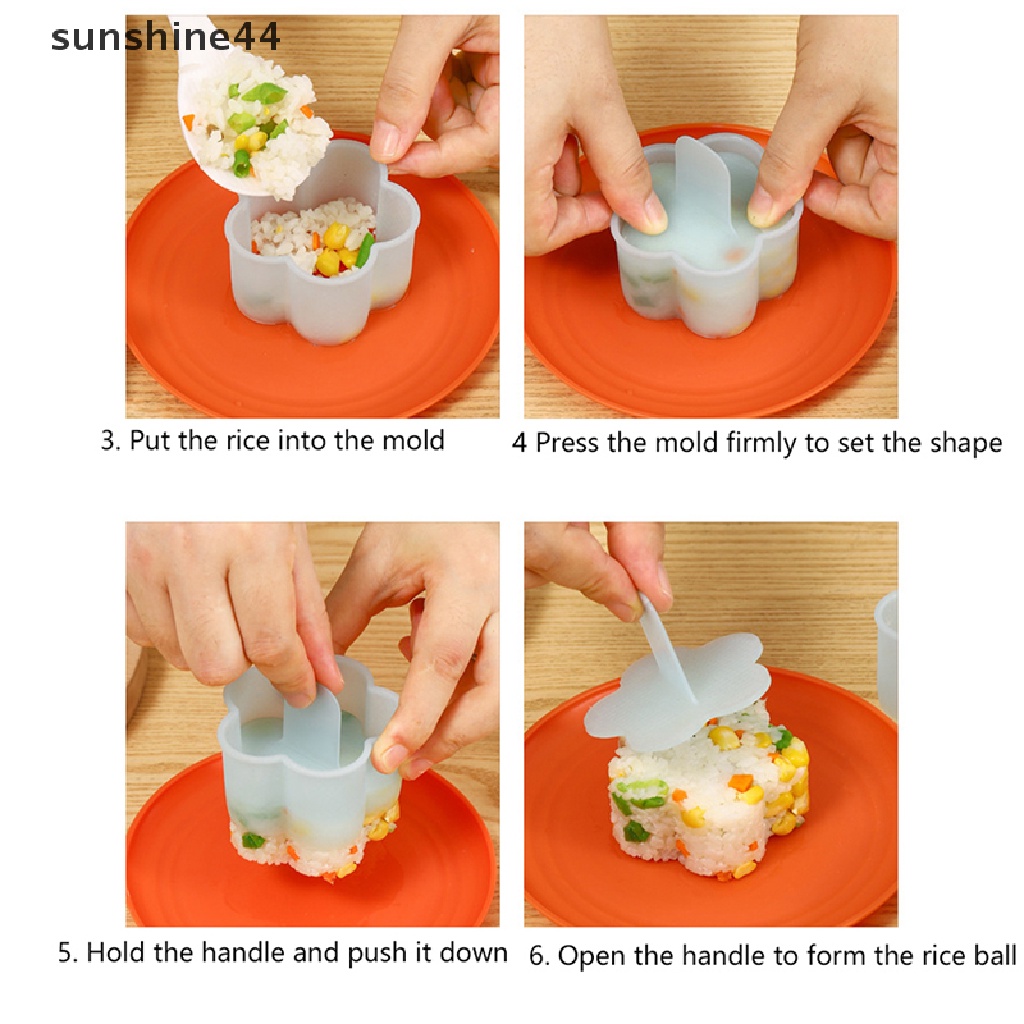 sunshine44

3. Put the rice into the mold

4 Press the mold firmly to set the shape

5. Hold the handle and push it down

6. Open the handle to form the rice ball