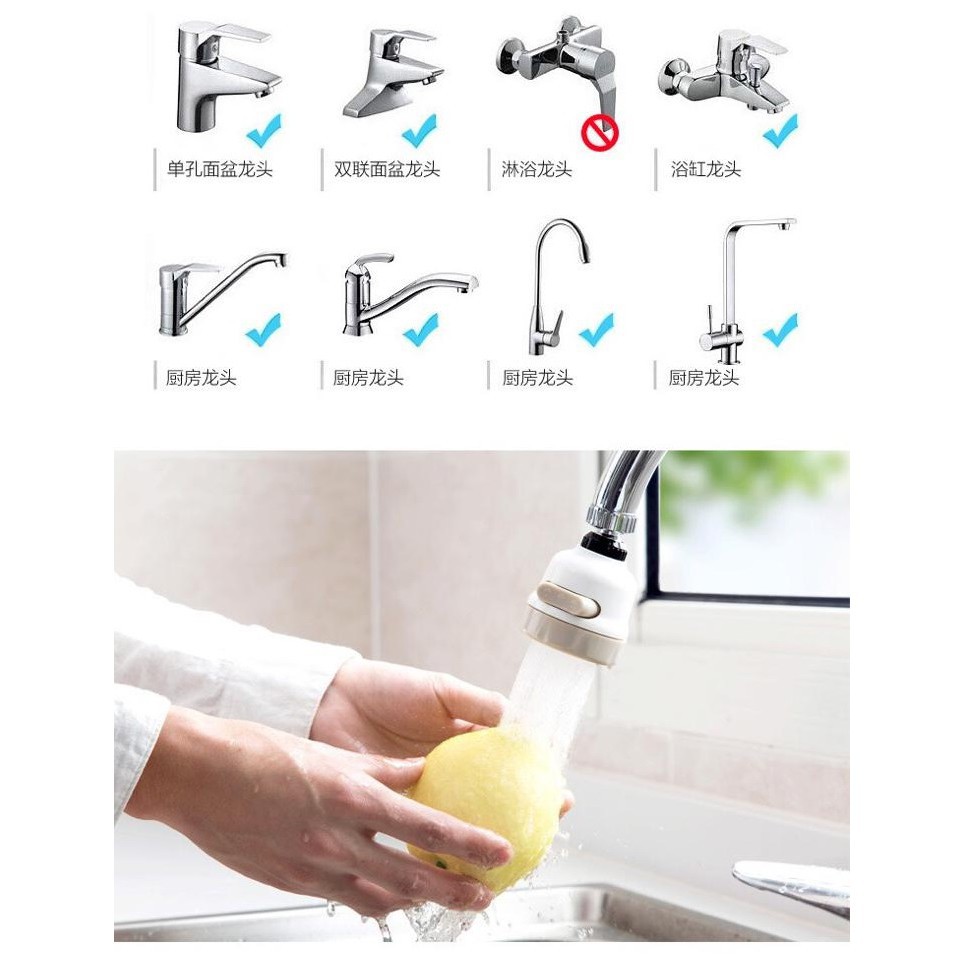 单孔面盆龙头

双联面盆龙头

淋浴龙头

浴缸龙头

厨房龙头

厨房龙头

厨房龙头

厨房龙头