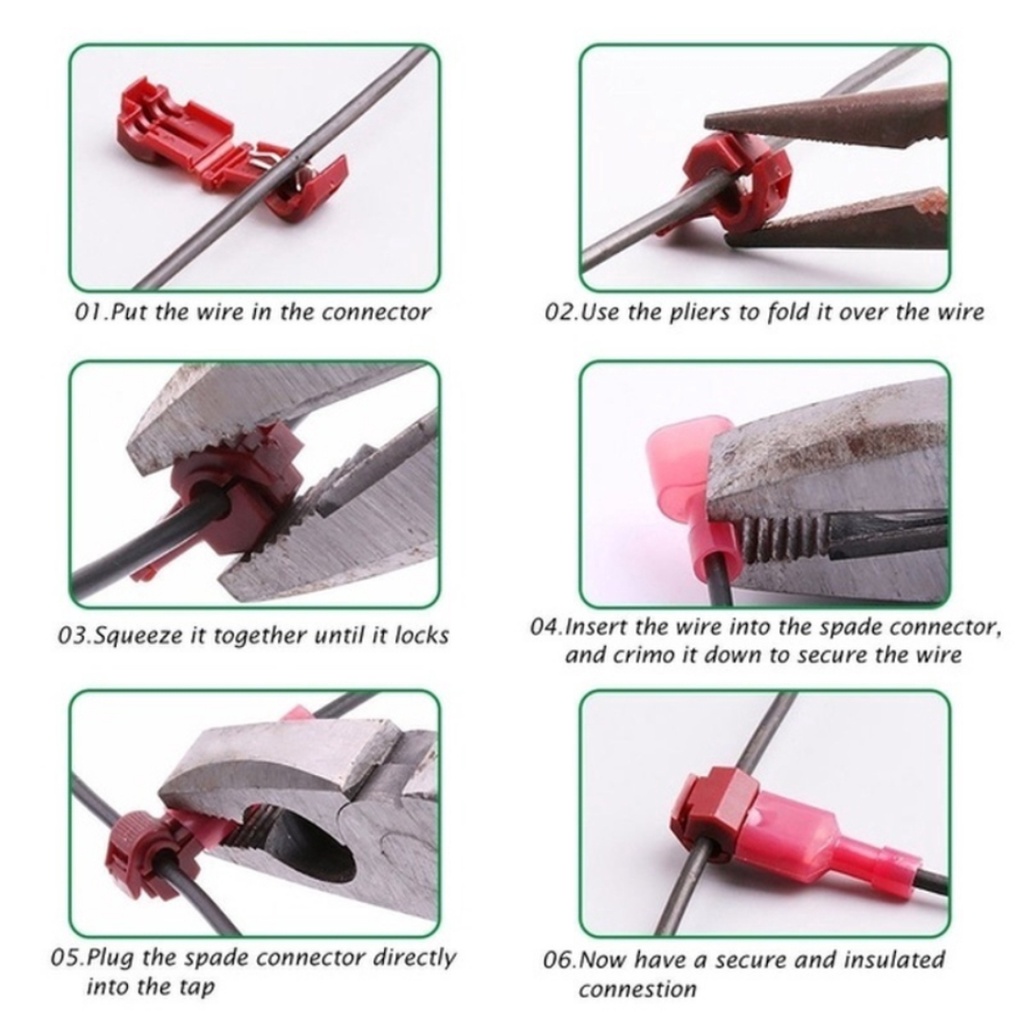 01.Put the wire in the connector

02.Use the pliers to fold it over the wire

03.Squeeze it together until it locks

04.Insert the wire into the spade connector, and crimo it down to secure the wire

05.Plug the spade connector directly into the tap

06.Now have a secure and insulated connestion