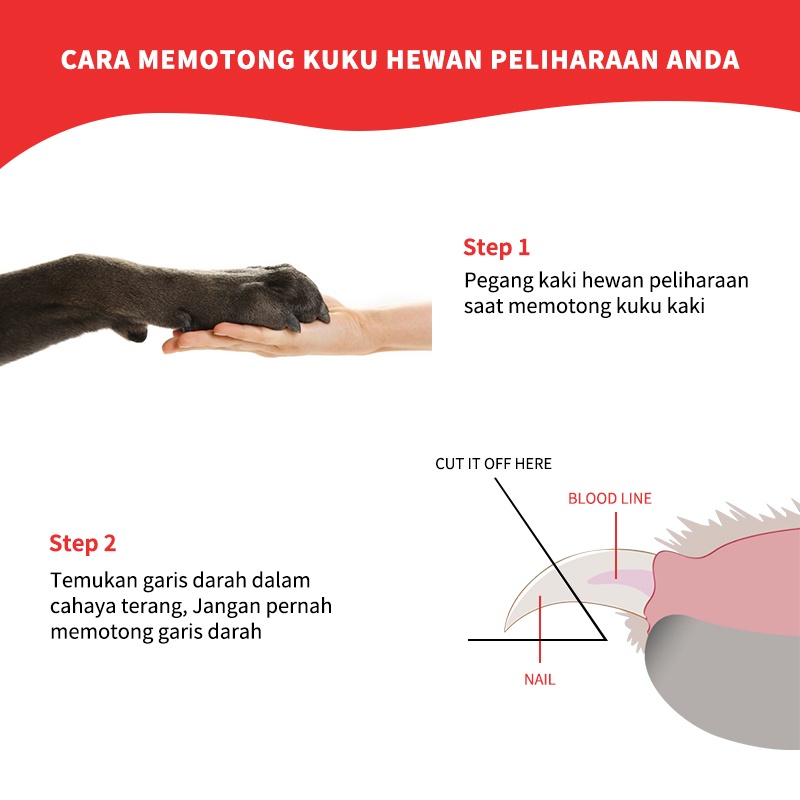 CARA MEMOTONG KUKU HEWAN PELIHARAAN ANDA

Step 1

Pegang kaki hewan peliharaan saat memotong kuku kaki

Step 2

Temukan garis darah dalam cahaya terang, Jangan pernah memotong garis darah

CUT IT OFF HERE

BLOOD LINE

NAIL