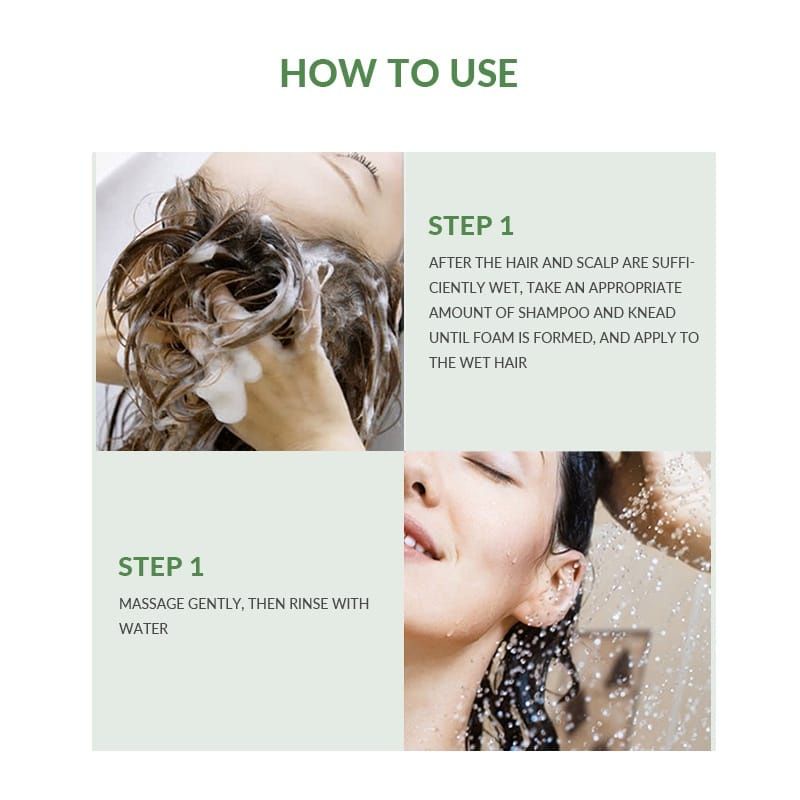 HOW TO USE

STEP 1

AFTER THE HAIR AND SCALP ARE SUFFICIENTLY WET, TAKE AN APPROPRIATE AMOUNT OF SHAMPOO AND KNEAD UNTIL FOAM IS FORMED, AND APPLY TO THE WET HAIR

STEP 1

MASSAGE GENTLY, THEN RINSE WITH WATER