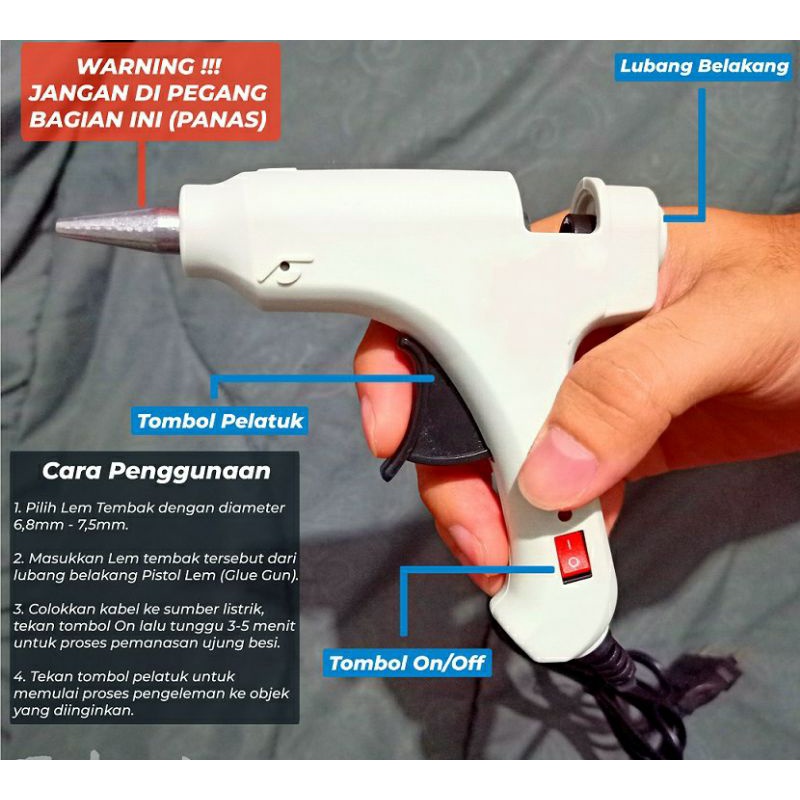 WARNING !!!
JANGAN DI PEGANG
BAGIAN INI (PANAS)

Lubang Belakang

Tombol Pelatuk

Cara Penggunaan

1. Pilih Lem Tembak dengan diameter 6,8mm - 7,5mm.

2. Masukkan Lem tembak tersebut dari lubang belakang Pistol Lem (Glue Gun).

3. Colokkan kabel ke sumber listrik, tekan tombol On lalu tunggu 3-5 menit untuk proses pemanasan ujung besi.

4. Tekan tombol pelatuk untuk memulai proses pengeleman ke objek yang diinginkan.

Tombol On/Off