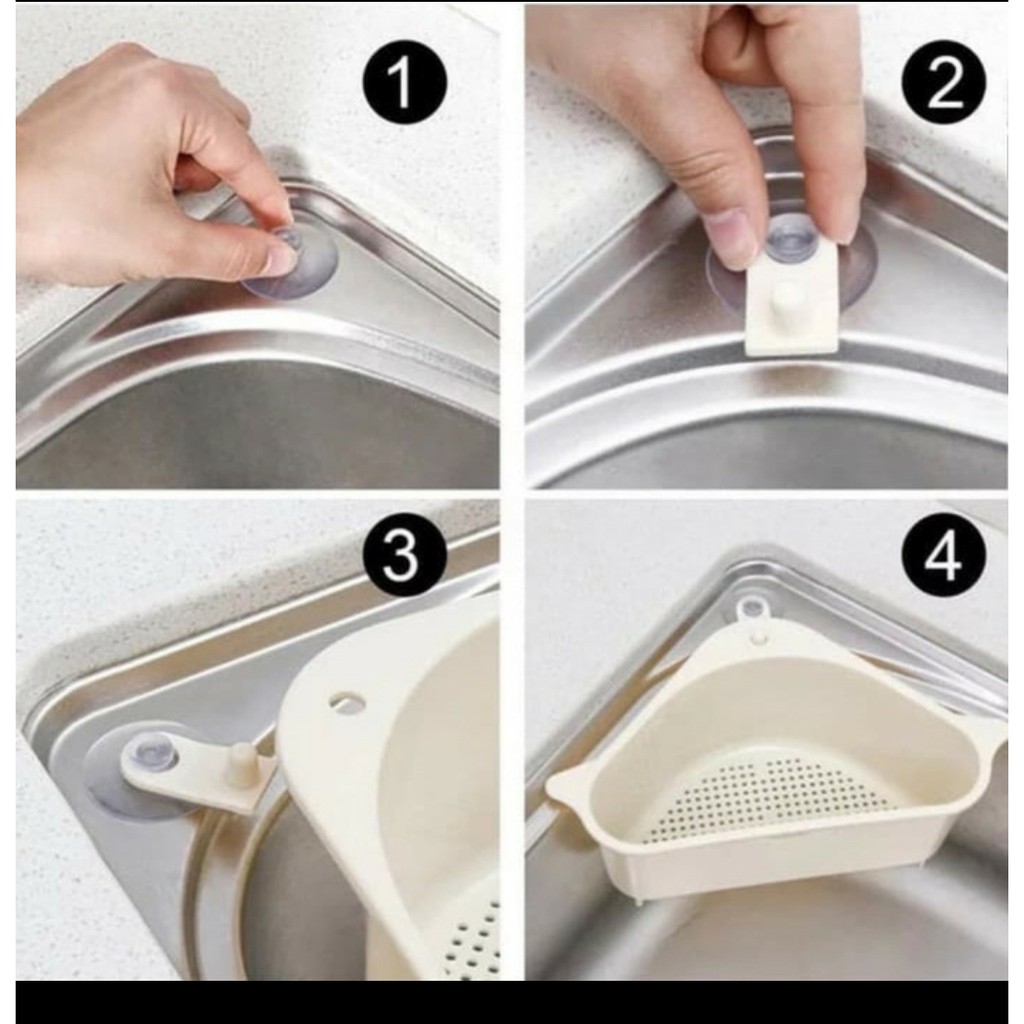 1
2
3
4