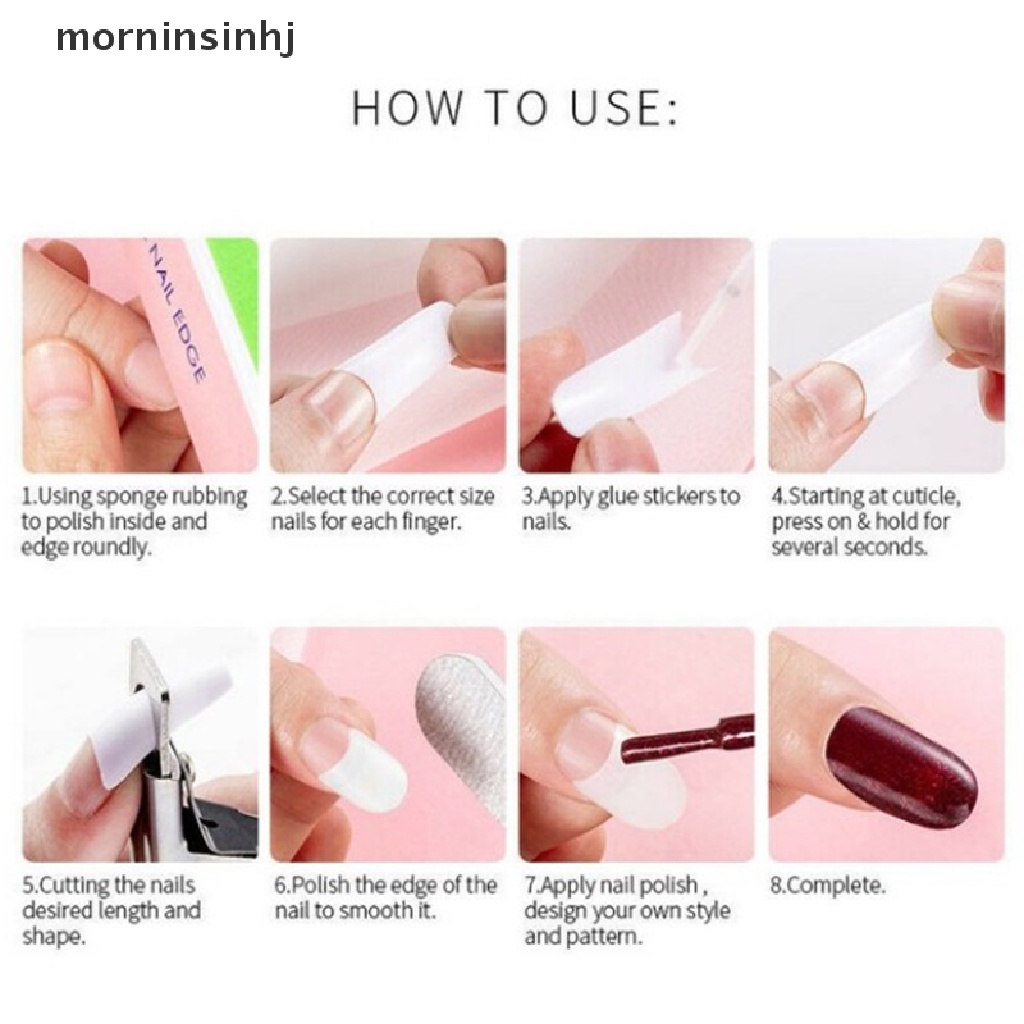 morninsinhj

HOW TO USE:

NAIL EDGE

1.Using sponge rubbing to polish inside and edge roundly.

2.Select the correct size nails for each finger.

3.Apply glue stickers to nails.

4.Starting at cuticle, press on & hold for several seconds.

5.Cutting the nails desired length and shape.

6.Polish the edge of the nail to smooth it.

7.Apply nail polish , design your own style and pattern.

8.Complete.