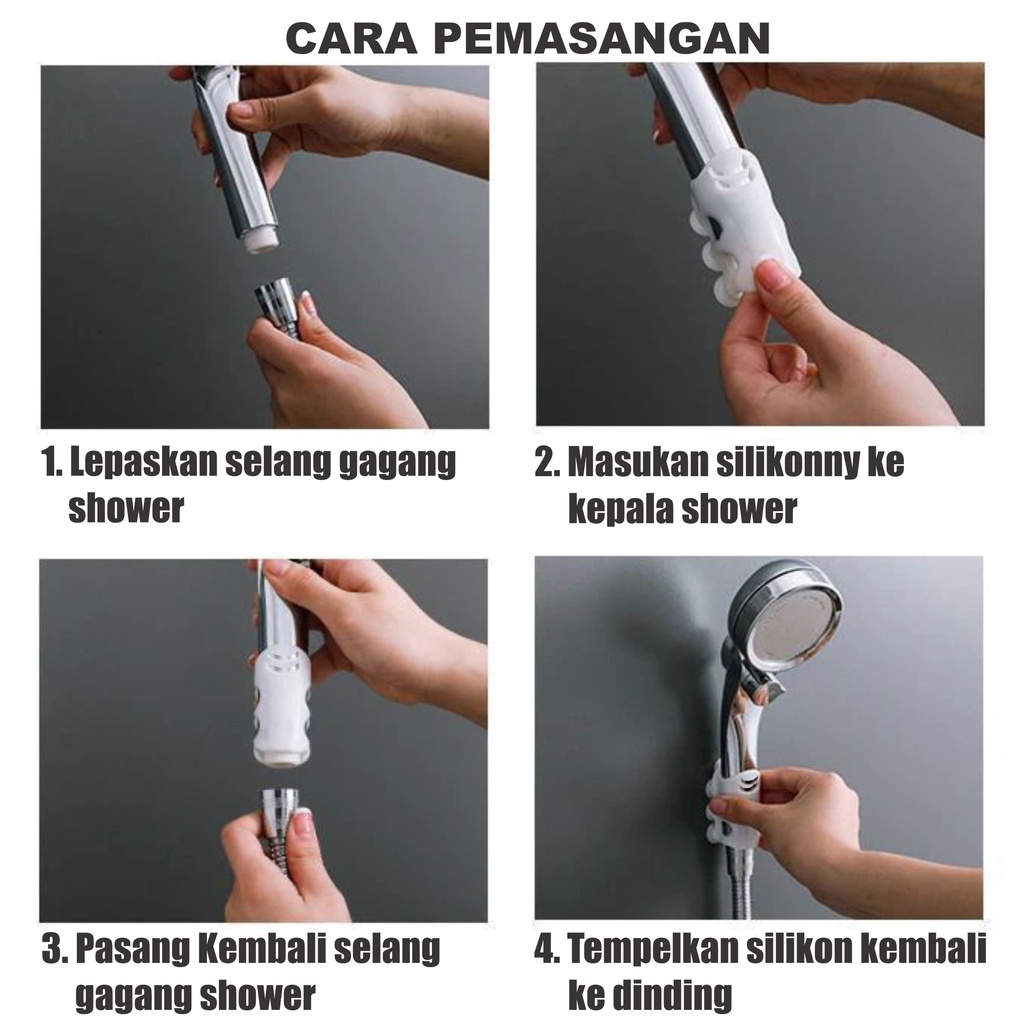 CARA PEMASANGAN

1. Lepaskan selang gagang shower

2. Masukan silikonny ke kepala shower

3. Pasang Kembali selang gagang shower

4. Tempelkan silikon kembali ke dinding