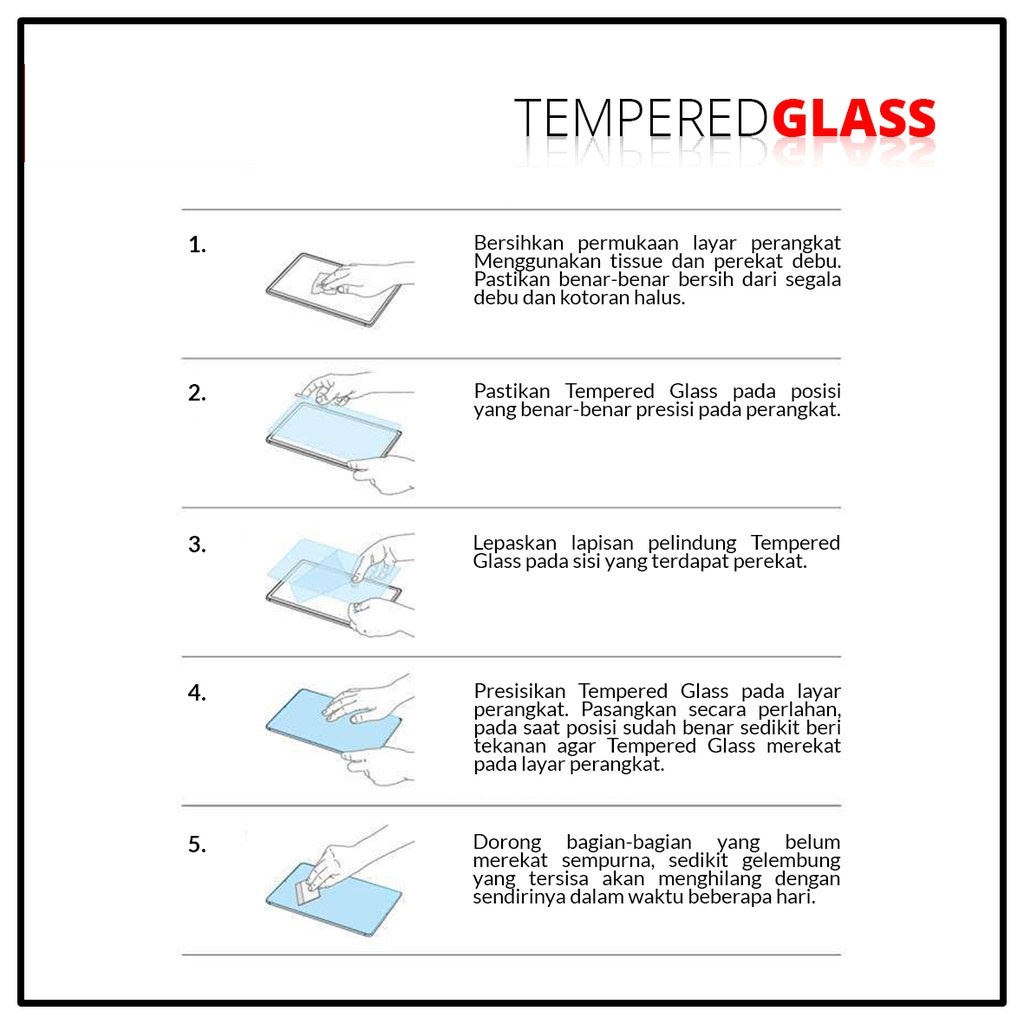 TEMPEREDGLASS

1. Bersihkan permukaan layar perangkat Menggunakan tissue dan perekat debu. Pastikan benar-benar bersih dari segala debu dan kotoran halus.

2. Pastikan Tempered Glass pada posisi yang benar-benar presisi pada perangkat.

3. Lepaskan lapisan pelindung Tempered Glass pada sisi yang terdapat perekat.

4. Presisikan Tempered Glass pada layar perangkat. Pasangkan secara perlahan, pada saat posisi sudah benar sedikit beri tekanan agar Tempered Glass merekat pada layar perangkat.

5. Dorong bagian-bagian yang belum merekat sempurna, sedikit gelembung yang tersisa akan menghilang dengan sendirinya dalam waktu beberapa hari.