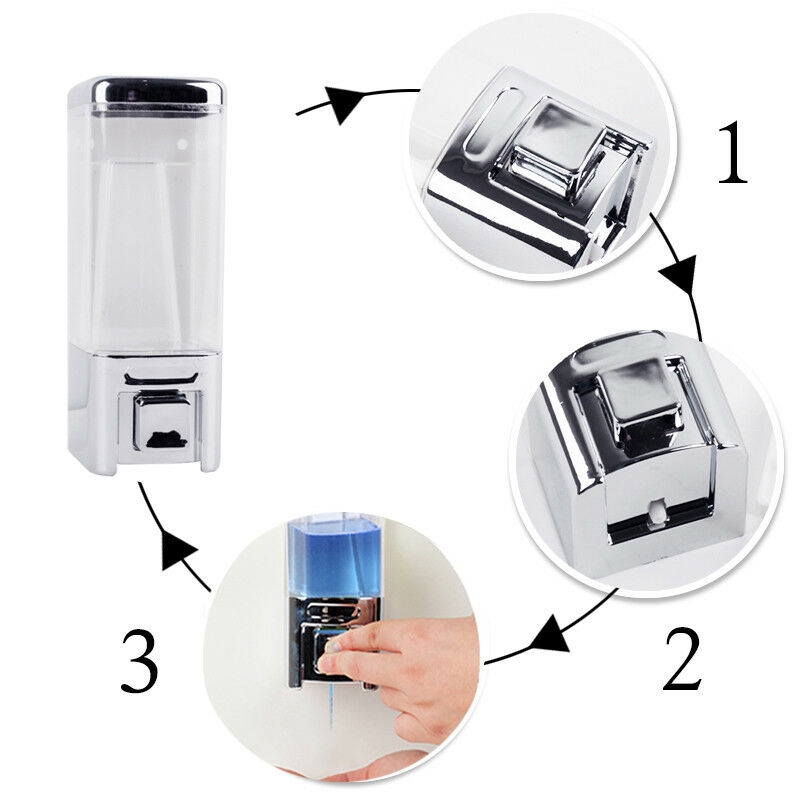 1

2

3