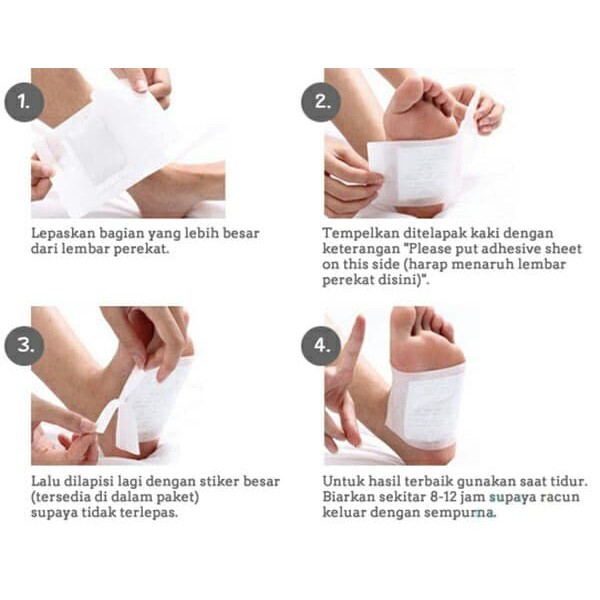 1.

Lepaskan bagian yang lebih besar dari lembar perekat.

2.

Tempelkan ditelapak kaki dengan keterangan "Please put adhesive sheet on this side (harap menaruh lembar perekat disini)".

3.

Lalu dilapisi lagi dengan stiker besar (tersedia di dalam paket) supaya tidak terlepas.

4.

Untuk hasil terbaik gunakan saat tidur. Biarkan sekitar 8-12 jam supaya racun keluar dengan sempurna.