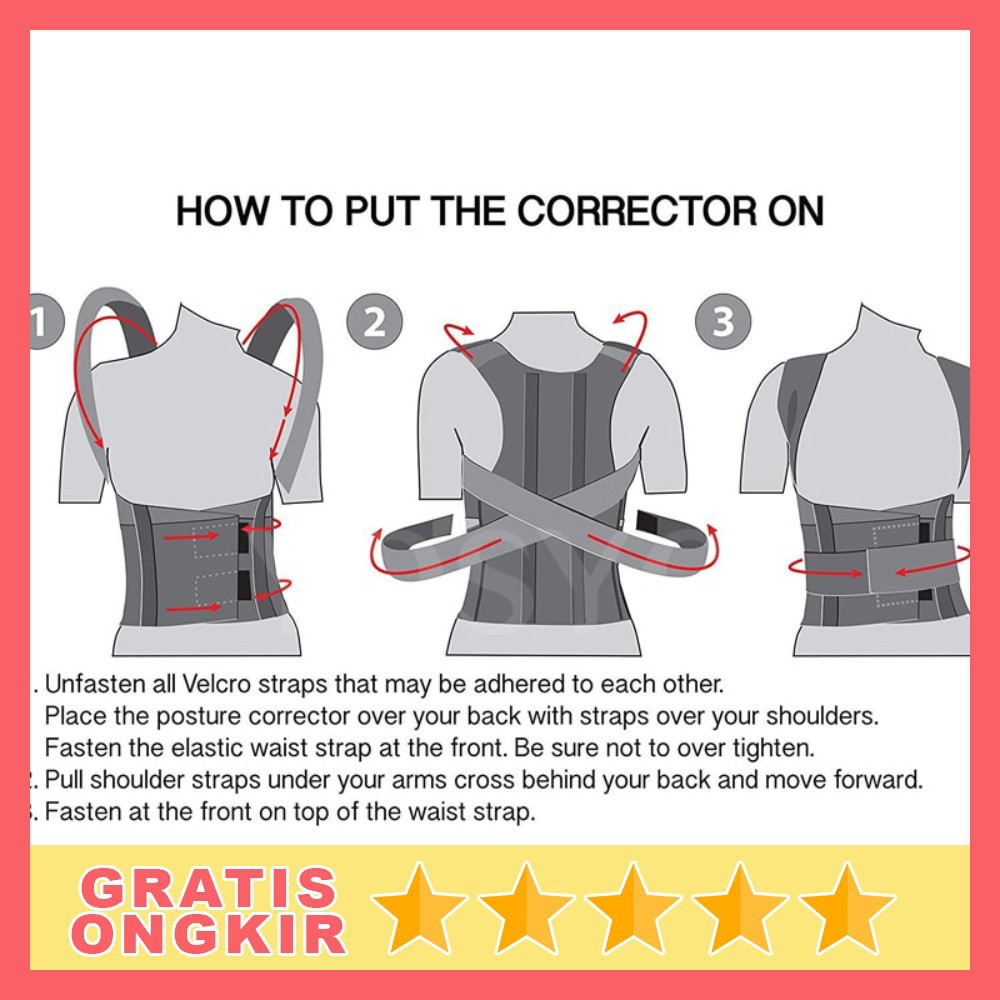 HOW TO PUT THE CORRECTOR ON

1

2

3

. Unfasten all Velcro straps that may be adhered to each other. Place the posture corrector over your back with straps over your shoulders. Fasten the elastic waist strap at the front. Be sure not to over tighten.
. Pull shoulder straps under your arms cross behind your back and move forward.
. Fasten at the front on top of the waist strap.

GRATIS ONGKIR