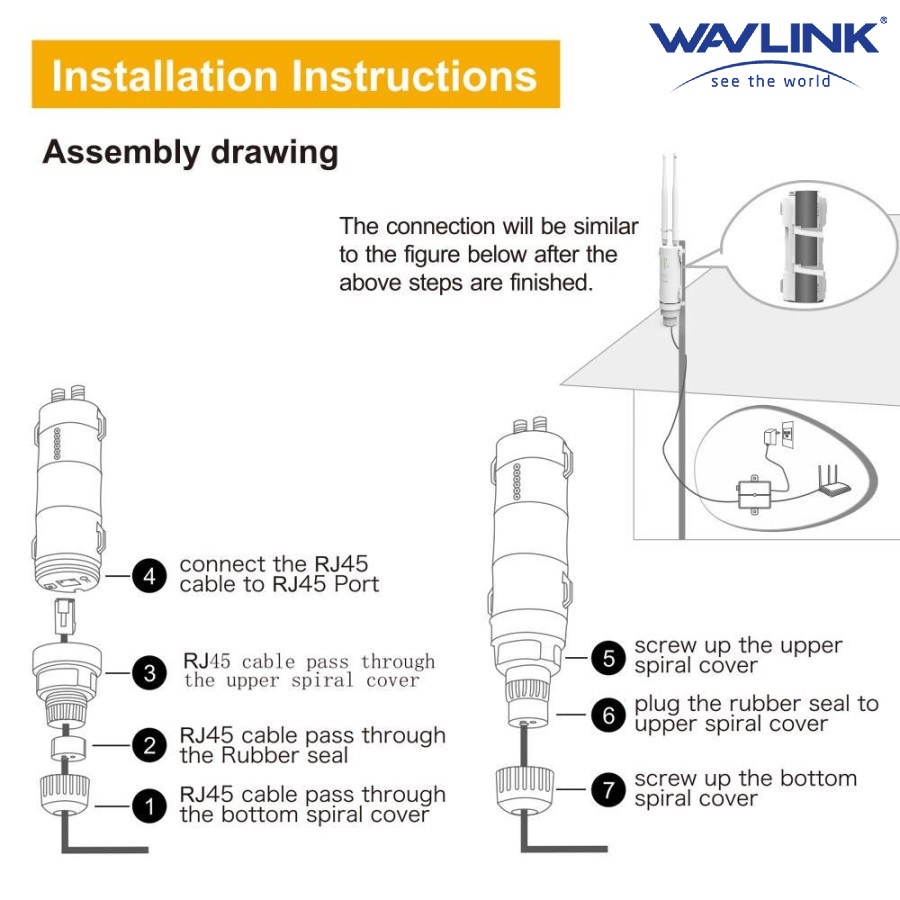 Installation Instructions

WAVLINK®
see the world

Assembly drawing

The connection will be similar to the figure below after the above steps are finished.

4 connect the RJ45 cable to RJ45 Port

3 RJ45 cable pass through the upper spiral cover

2 RJ45 cable pass through the Rubber seal

1 RJ45 cable pass through the bottom spiral cover

5 screw up the upper spiral cover

6 plug the rubber seal to upper spiral cover

7 screw up the bottom spiral cover