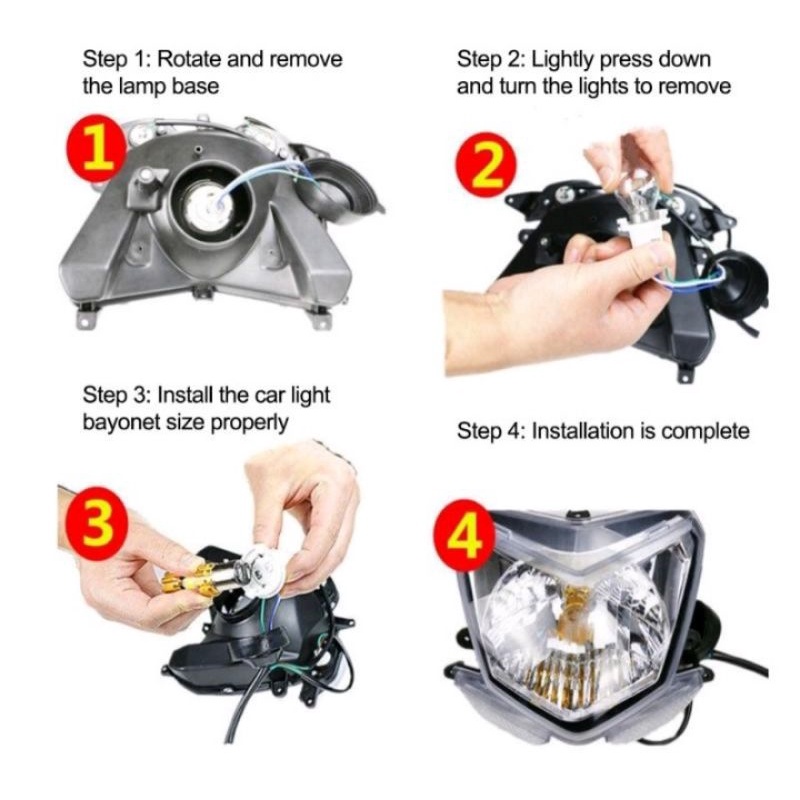 Step 1: Rotate and remove the lamp base

1

Step 2: Lightly press down and turn the lights to remove

2

Step 3: Install the car light bayonet size properly

3

Step 4: Installation is complete

4