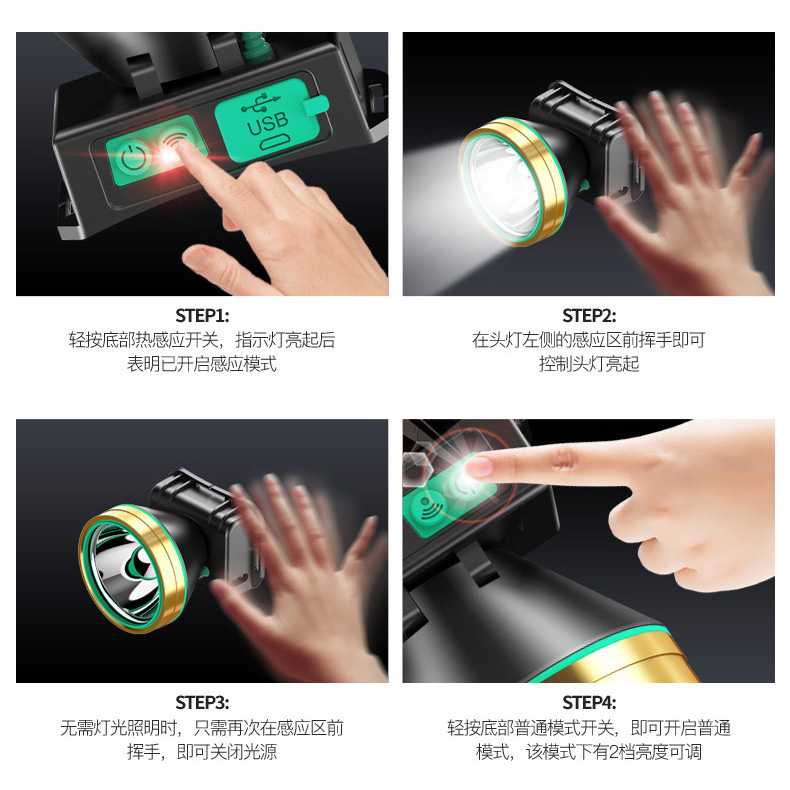 USB

STEP1:
轻按底部热感应开关，指示灯亮起后表明已开启感应模式

STEP2:
在头灯左侧的感应区前挥手即可控制头灯亮起

STEP3:
无需灯光照明时，只需再次在感应区前挥手，即可关闭光源

STEP4:
轻按底部普通模式开关，即可开启普通模式，该模式下有2档亮度可调