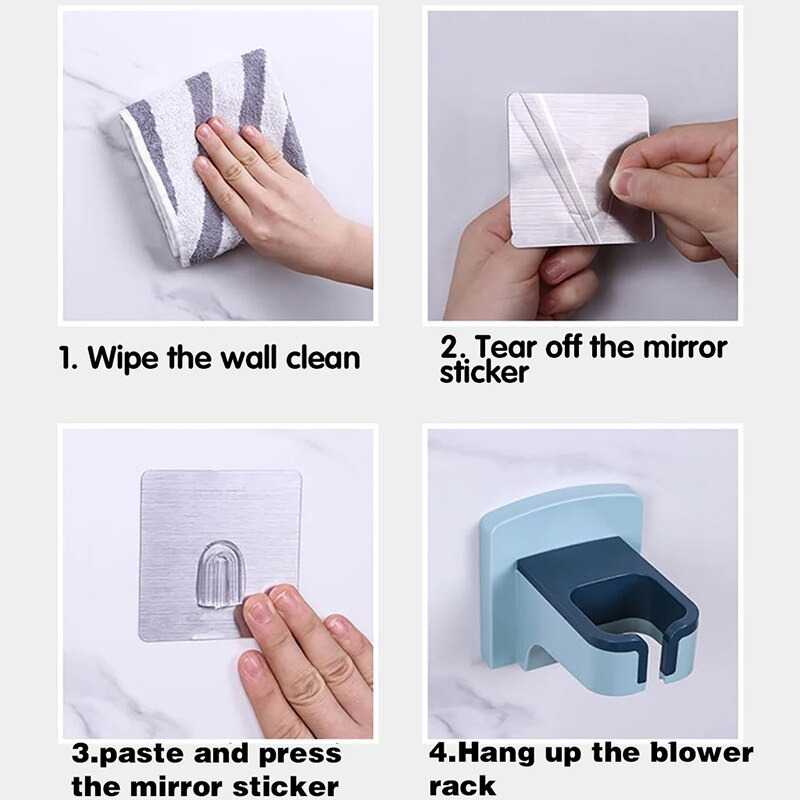 1. Wipe the wall clean

2. Tear off the mirror sticker

3.paste and press the mirror sticker

4.Hang up the blower rack