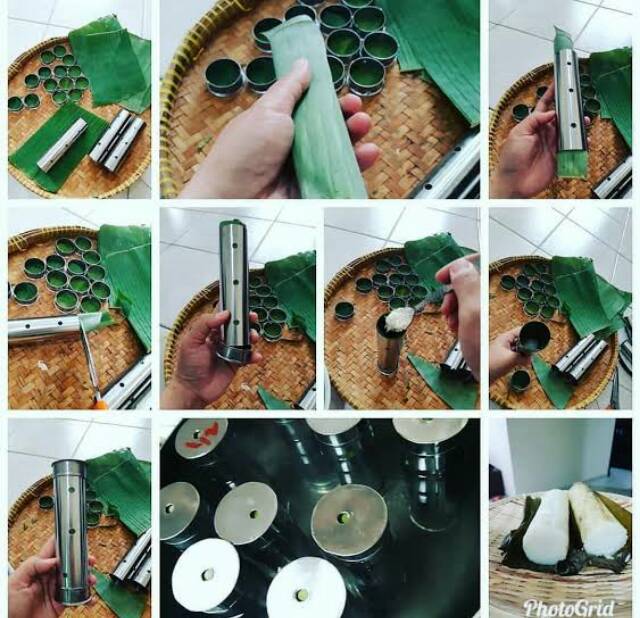 PhotoGrid