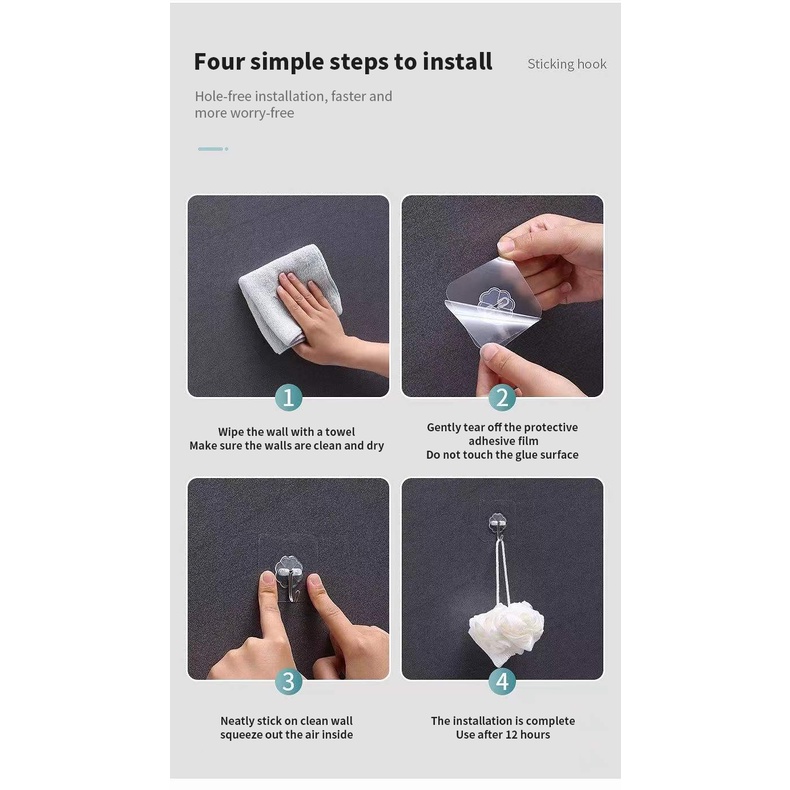 Four simple steps to install

Sticking hook

Hole-free installation, faster and more worry-free

1

Wipe the wall with a towel
Make sure the walls are clean and dry

2

Gently tear off the protective adhesive film
Do not touch the glue surface

3

Neatly stick on clean wall
squeeze out the air inside

4

The installation is complete
Use after 12 hours