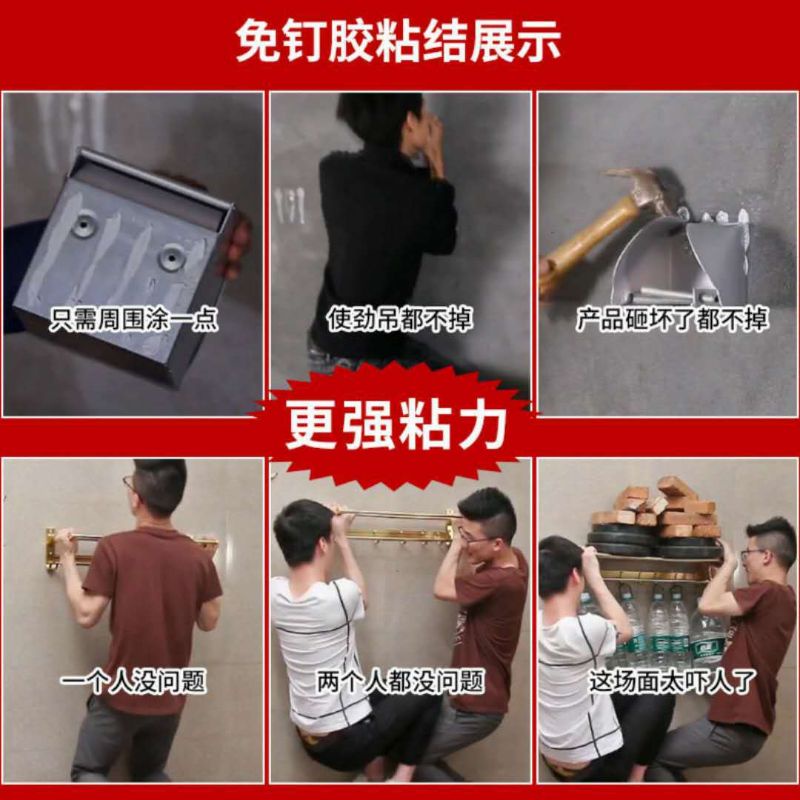 免钉胶粘结展示

只需周围涂一点

使劲吊都不掉

产品砸坏了都不掉

更强粘力

一个人没问题

两个人都没问题

这场面太吓人了