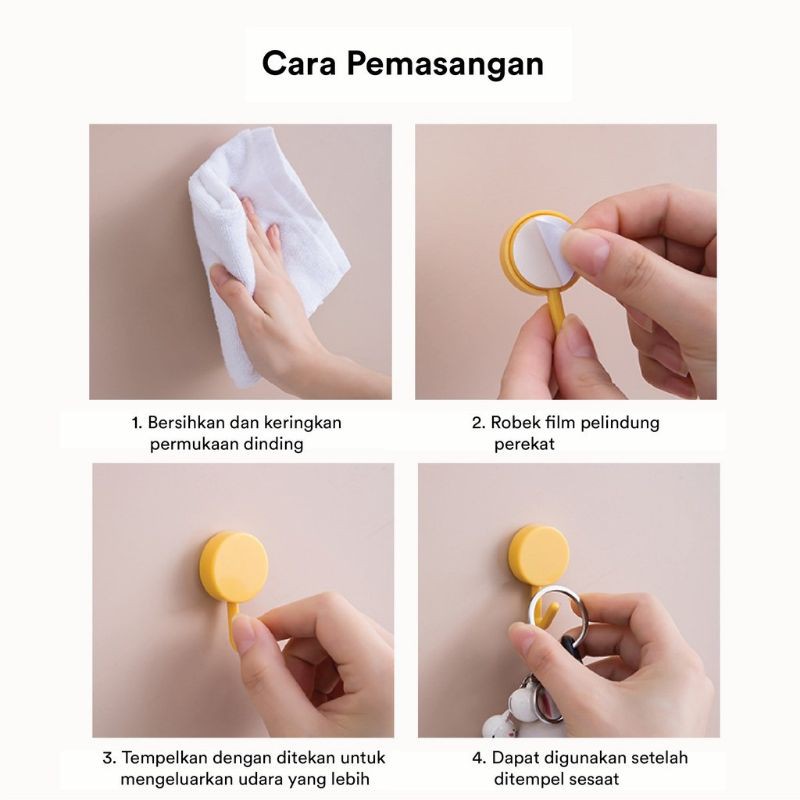 Cara Pemasangan

1. Bersihkan dan keringkan permukaan dinding

2. Robek film pelindung perekat

3. Tempelkan dengan ditekan untuk mengeluarkan udara yang lebih

4. Dapat digunakan setelah ditempel sesaat