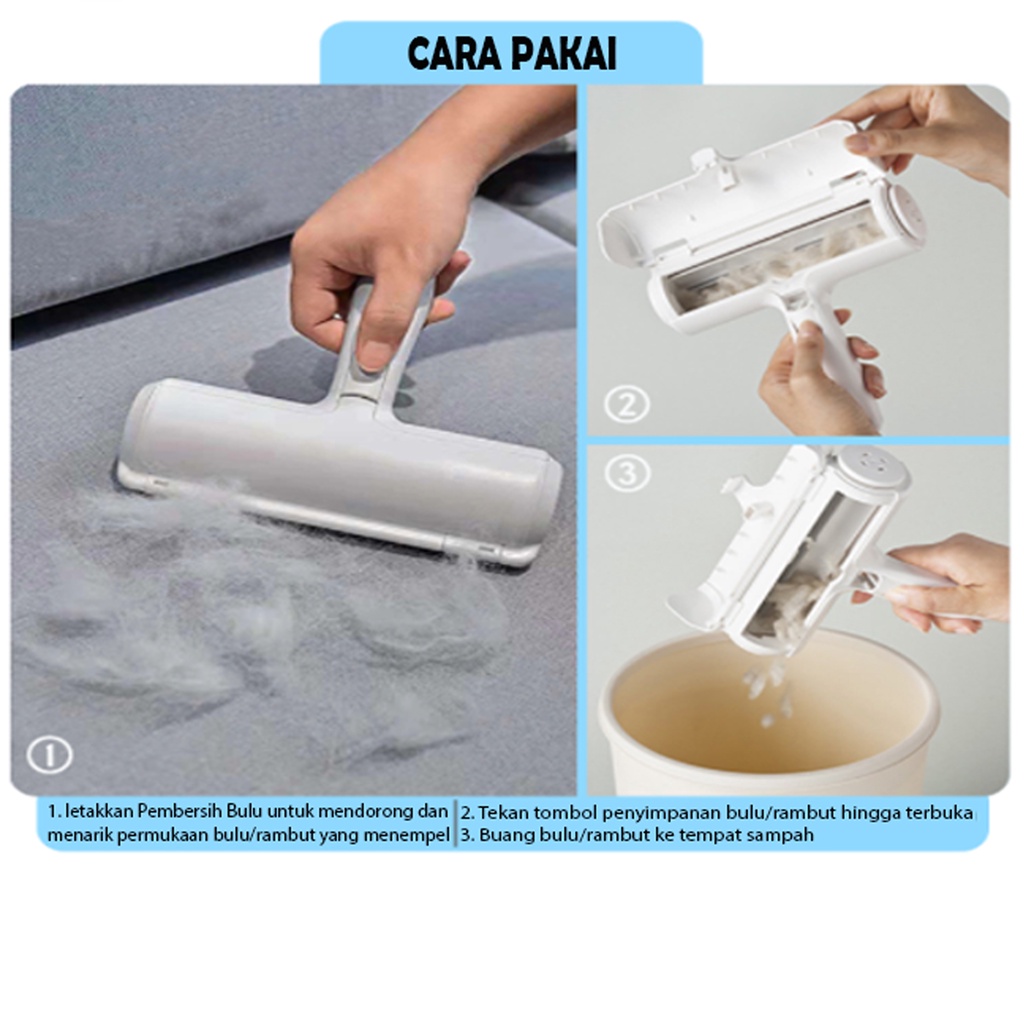 CARA PAKAI

①

②

③

1. letakkan Pembersih Bulu untuk mendorong dan menarik permukaan bulu/rambut yang menempel

2. Tekan tombol penyimpanan bulu/rambut hingga terbuka
3. Buang bulu/rambut ke tempat sampah