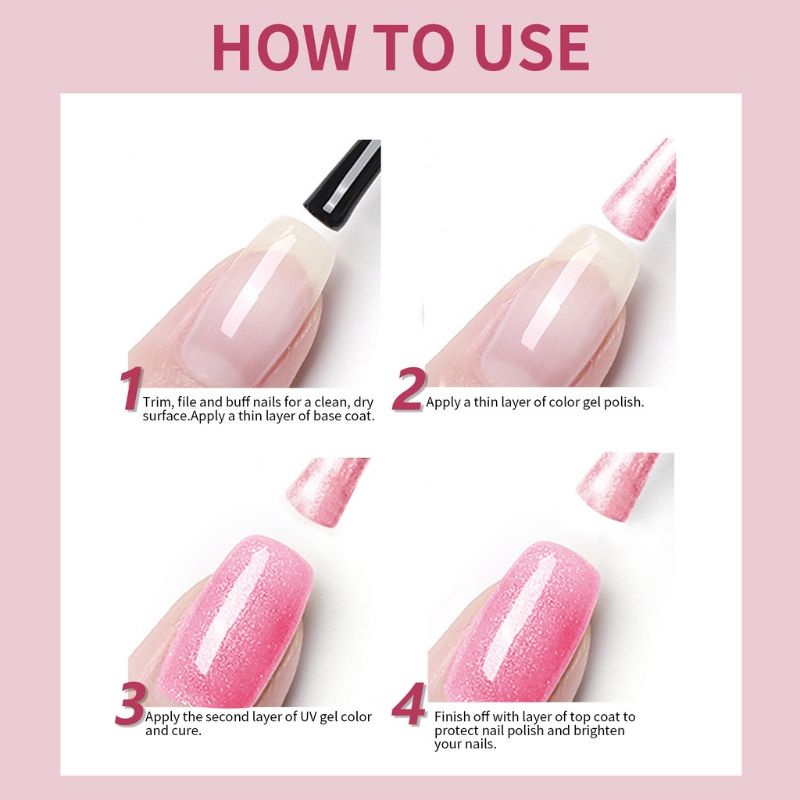 HOW TO USE

1 Trim, file and buff nails for a clean, dry surface.Apply a thin layer of base coat.

2 Apply a thin layer of color gel polish.

3 Apply the second layer of UV gel color and cure.

4 Finish off with layer of top coat to protect nail polish and brighten your nails.